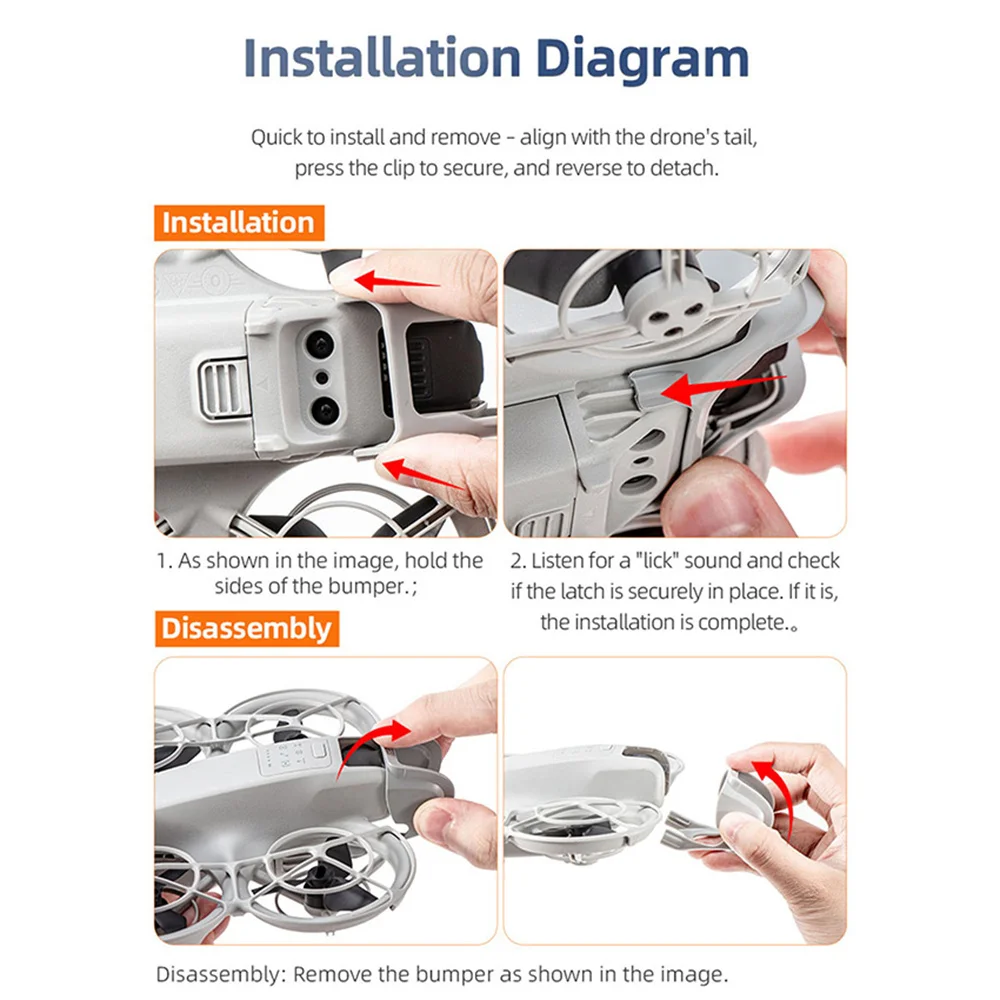 Installation Diagram

Quick to install and remove - align with the drone's tail, press the clip to secure, and reverse to detach.

Installation

1. As shown in the image, hold the sides of the bumper.;

2. Listen for a "lick" sound and check if the latch is securely in place. If it is, the installation is complete.。

Disassembly

Disassembly: Remove the bumper as shown in the image.