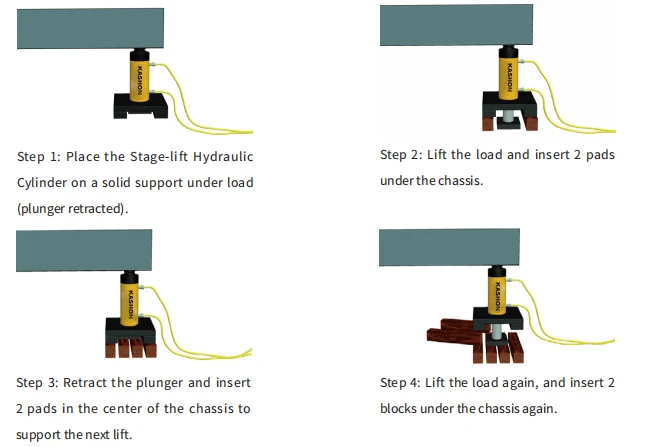 KASHON

Step 1: Place the Stage-lift Hydraulic Cylinder on a solid support under load (plunger retracted).

KASHON

Step 2: Lift the load and insert 2 pads under the chassis.

KASHON

Step 3: Retract the plunger and insert 2 pads in the center of the chassis to support the next lift.

KASHON

Step 4: Lift the load again, and insert 2 blocks under the chassis again.