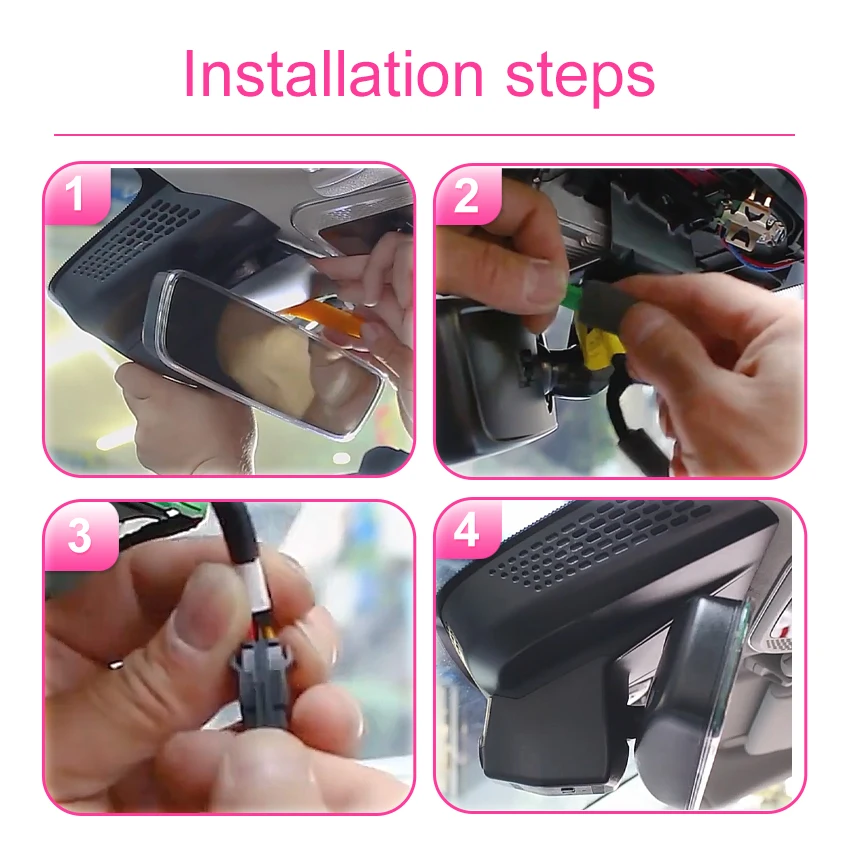 Installation steps

1

2

3

4