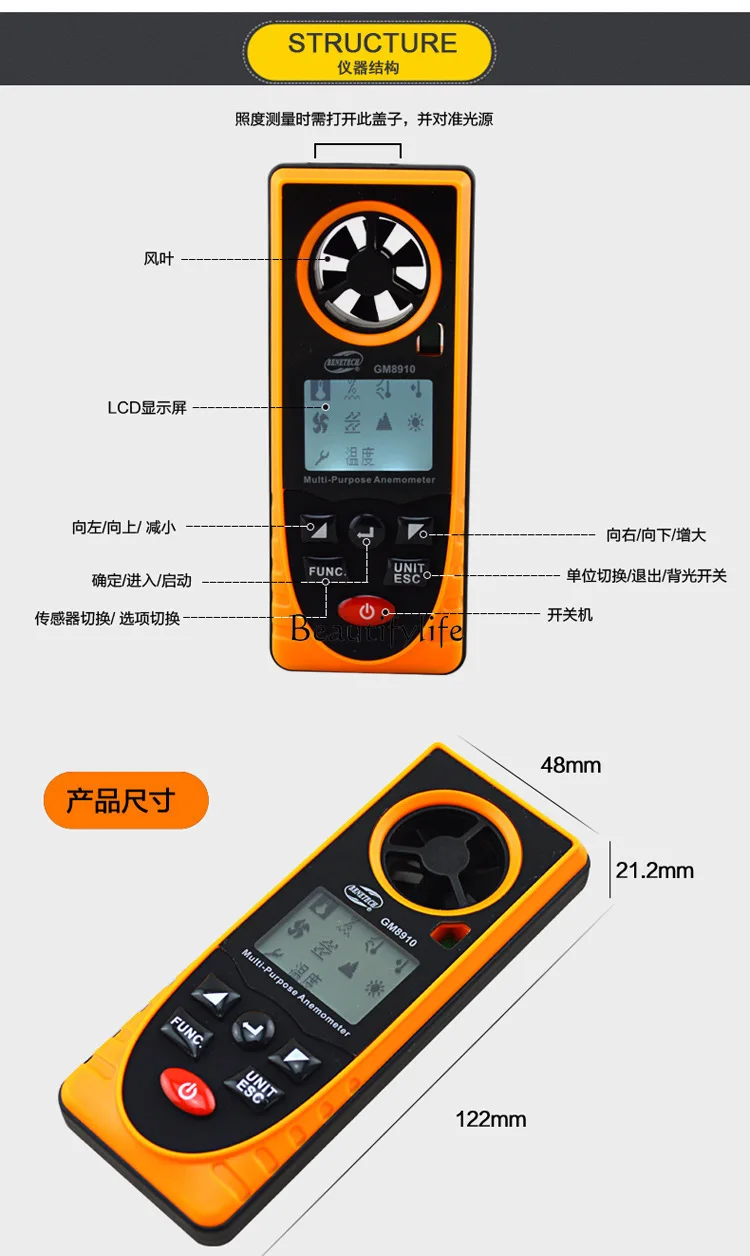 STRUCTURE
仪器结构

照度测量时需打开此盖子，并对准光源

风叶

BENETECH
GM8910

LCD显示屏

温度

Multi-Purpose Anemometer

向左/向上/ 减小

向右/向下/增大

确定/进入/启动

FUNC.

UNIT ESC

单位切换/退出/背光开关

传感器切换/ 选项切换

开关机

Beautifylife

产品尺寸

48mm

21.2mm

BENETECH
GM8910

温度

Multi-Purpose Anemometer

FUNC.

UNIT ESC

122mm