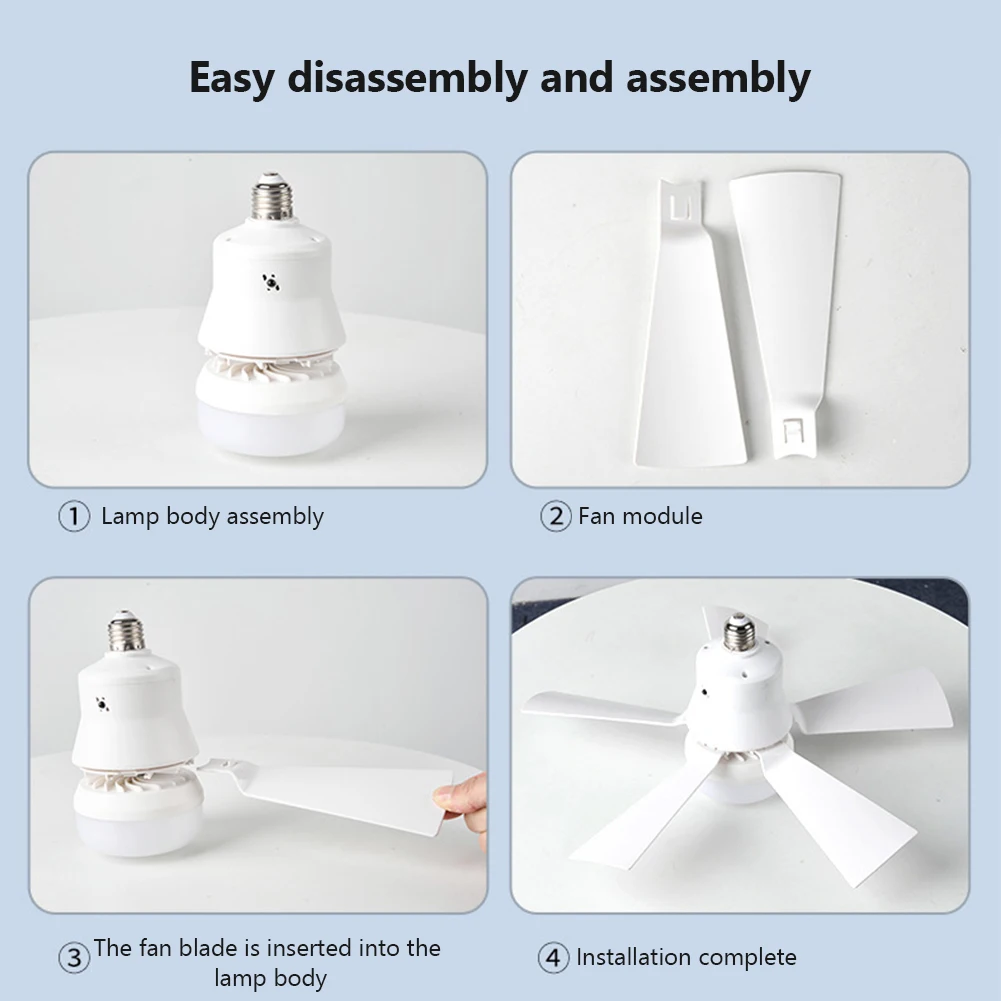 Easy disassembly and assembly

① Lamp body assembly

② Fan module

③ The fan blade is inserted into the lamp body

④ Installation complete