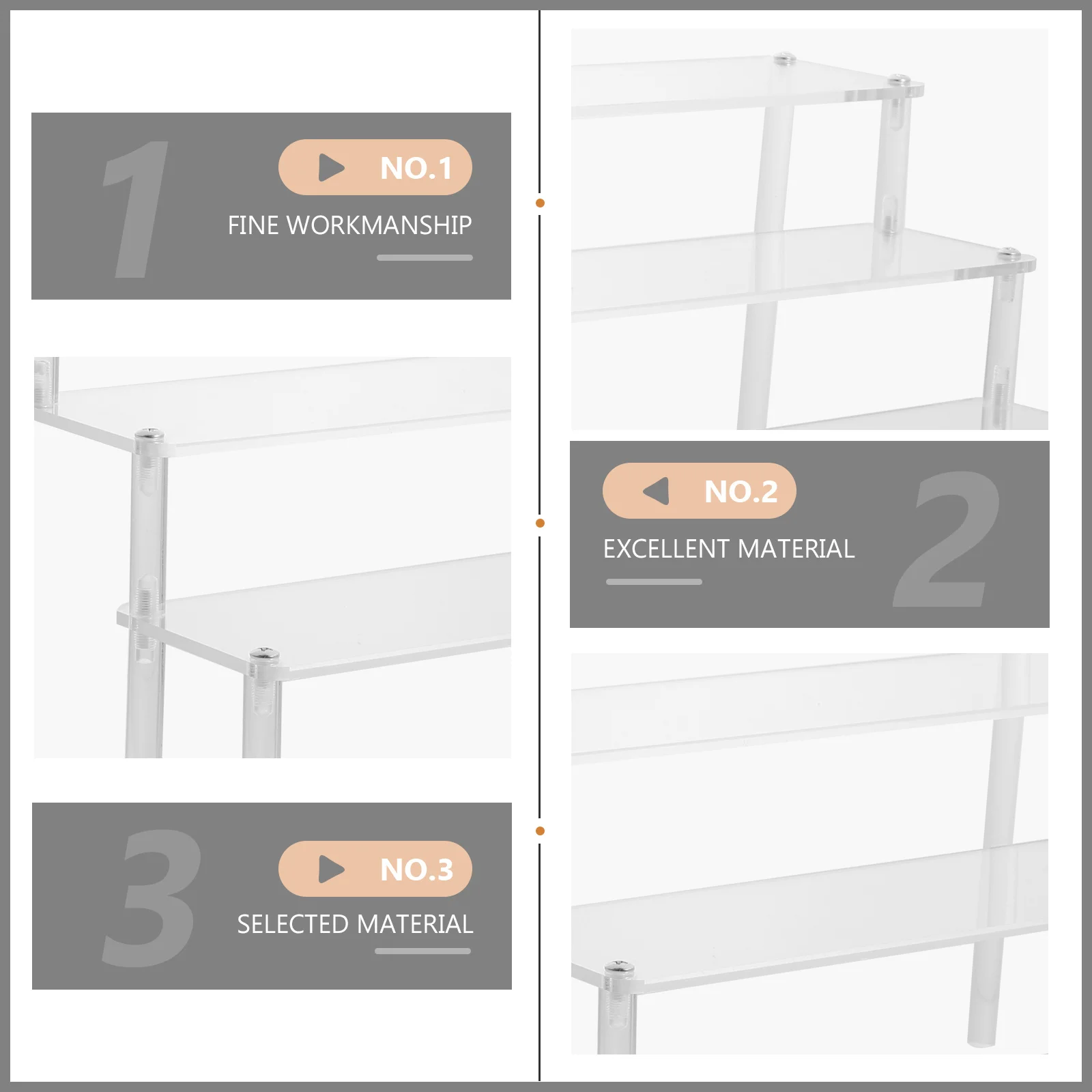 1

NO.1

FINE WORKMANSHIP

NO.2

EXCELLENT MATERIAL

2

3

NO.3

SELECTED MATERIAL