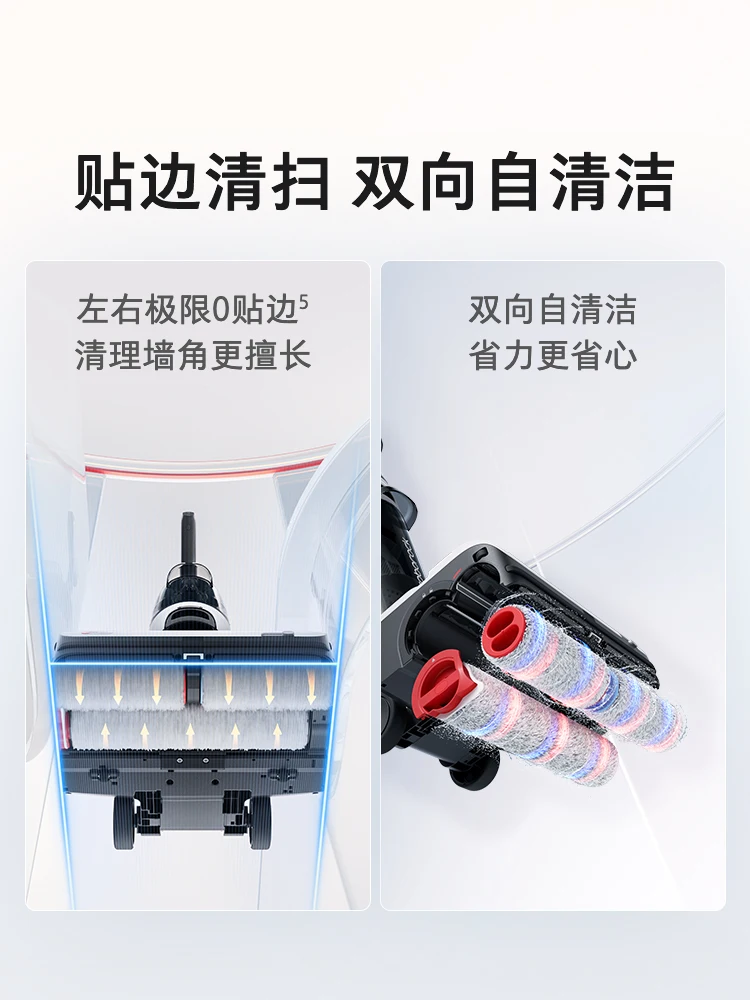 贴边清扫 双向自清洁

左右极限0贴边$^5$
清理墙角更擅长

双向自清洁
省力更省心