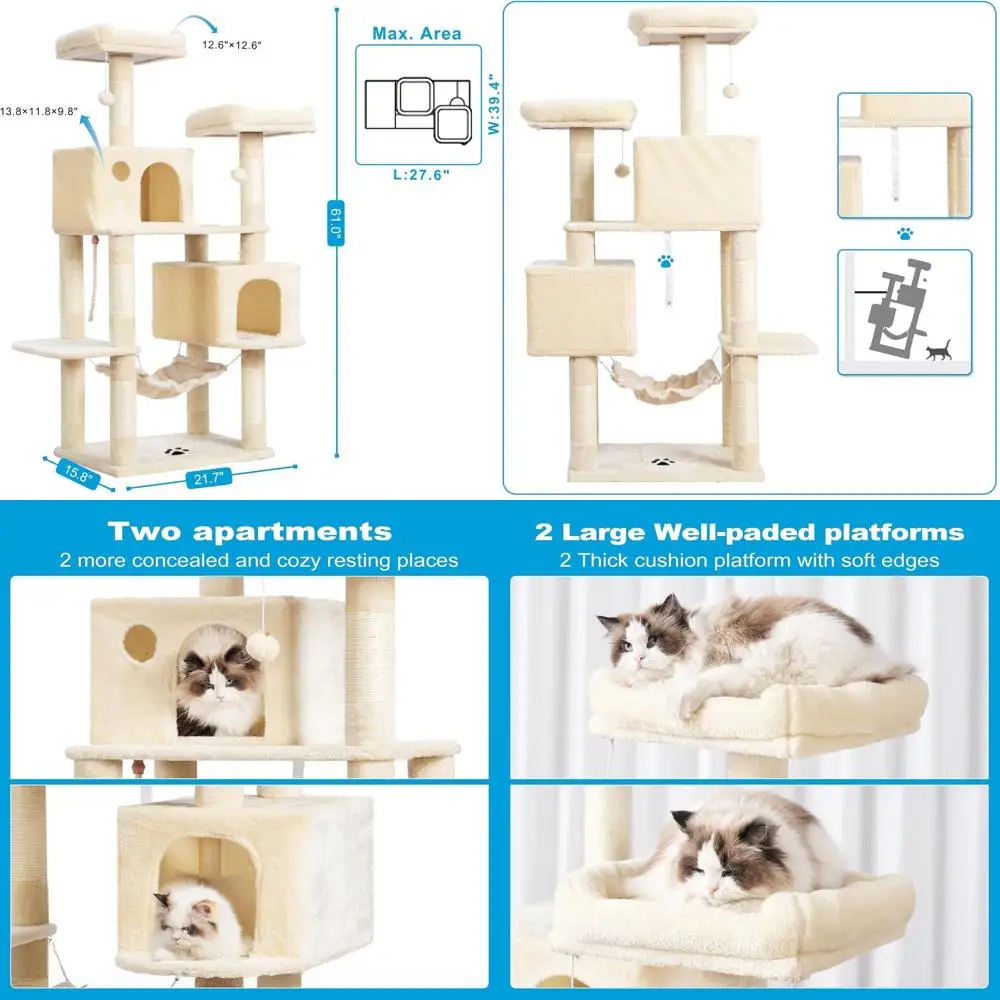 12.6"×12.6"

13.8×11.8×9.8"

61.0"

15.8"

21.7"

Max. Area

W:39.4"

L:27.6"

Two apartments
2 more concealed and cozy resting places

2 Large Well-paded platforms
2 Thick cushion platform with soft edges