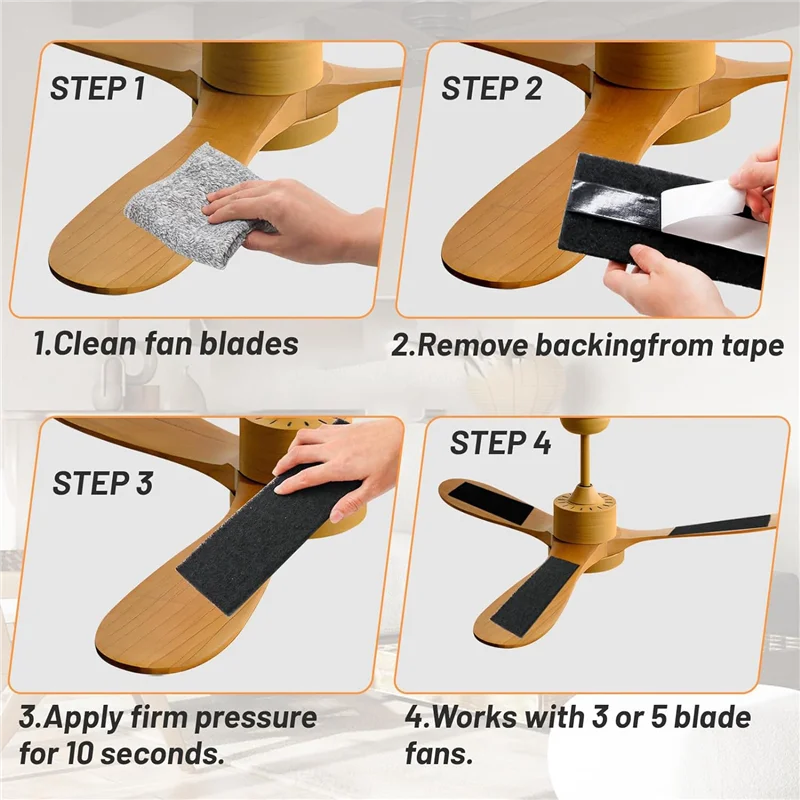 STEP 1

1.Clean fan blades

STEP 2

2.Remove backingfrom tape

STEP 3

3.Apply firm pressure for 10 seconds.

STEP 4

4.Works with 3 or 5 blade fans.