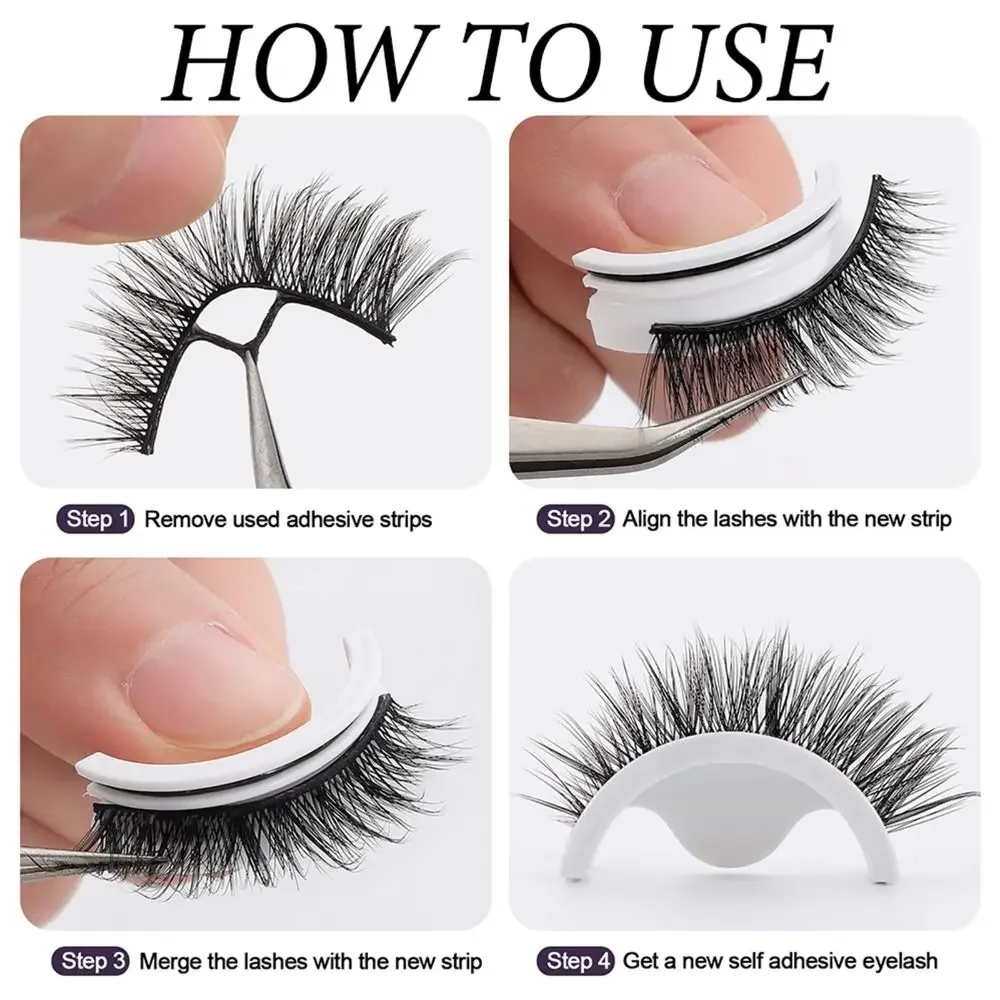 HOW TO USE

Step 1 Remove used adhesive strips

Step 2 Align the lashes with the new strip

Step 3 Merge the lashes with the new strip

Step 4 Get a new self adhesive eyelash