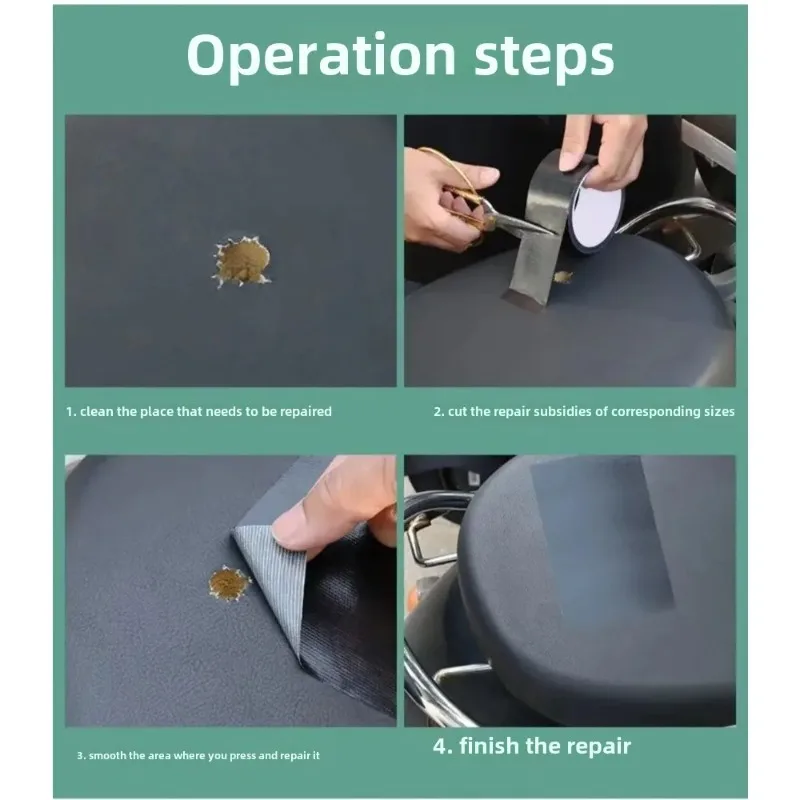 Operation steps

1. clean the place that needs to be repaired

2. cut the repair subsidies of corresponding sizes

3. smooth the area where you press and repair it

4. finish the repair