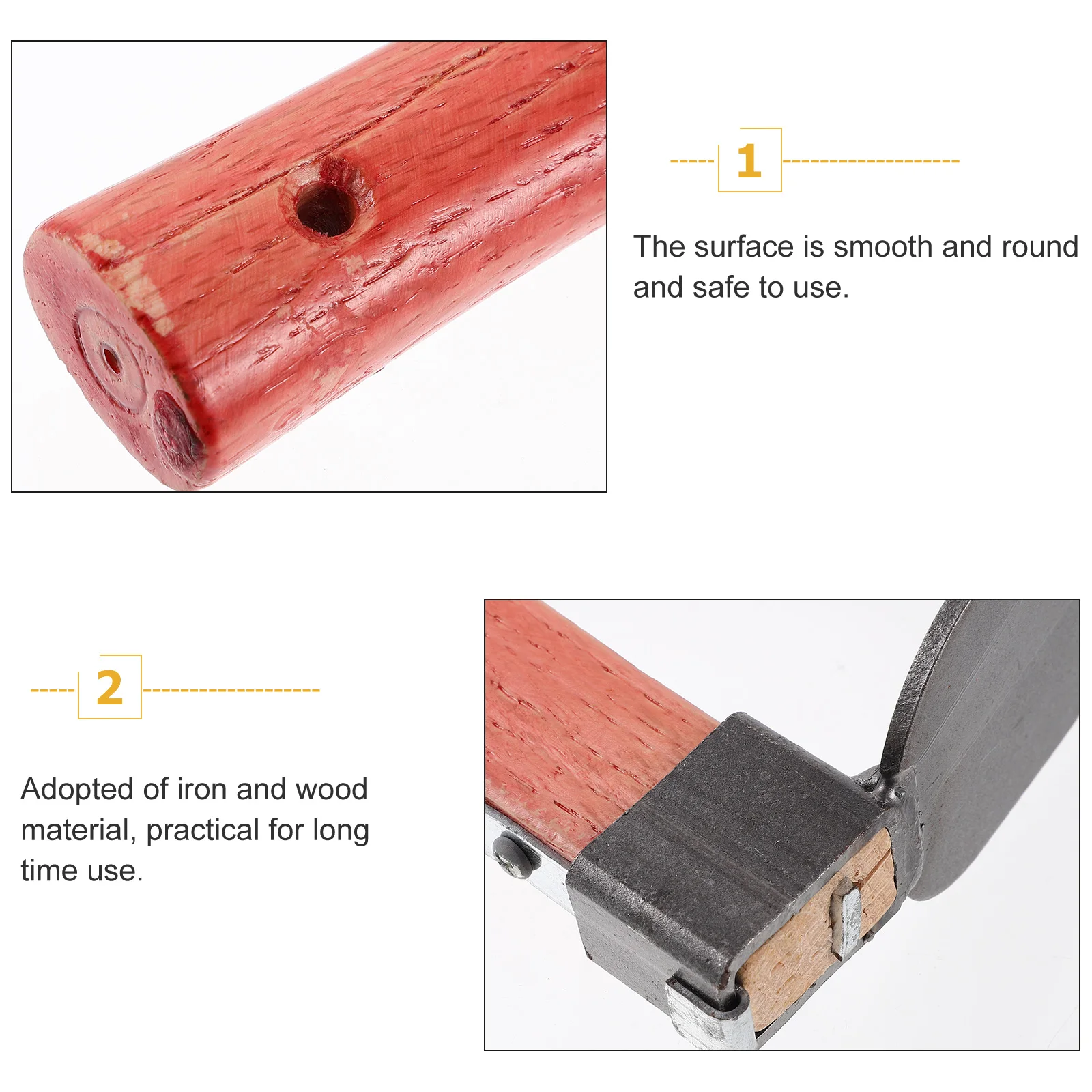 1

The surface is smooth and round and safe to use.

2

Adopted of iron and wood material, practical for long time use.