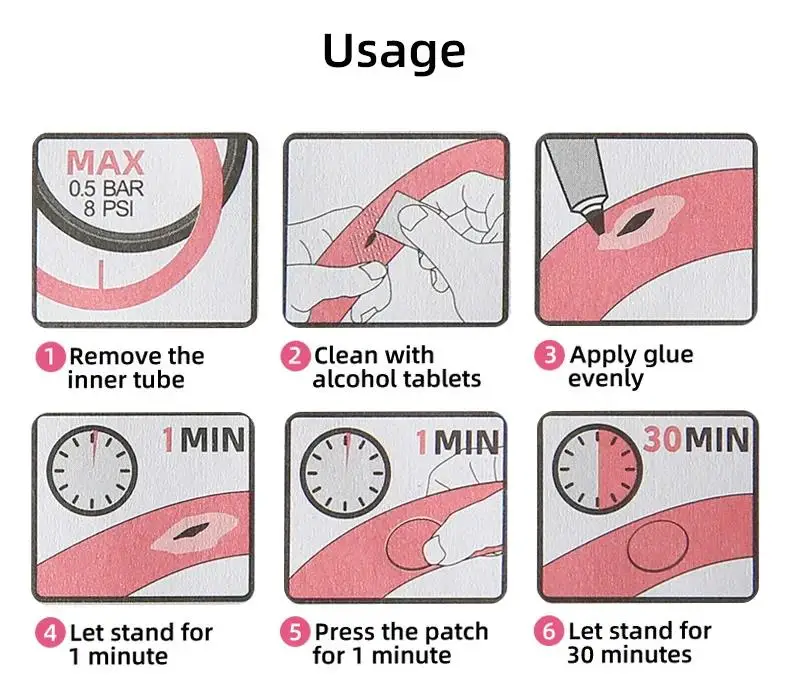 Usage

MAX
0.5 BAR
8 PSI

1 Remove the inner tube

2 Clean with alcohol tablets

3 Apply glue evenly

1MIN

4 Let stand for 1 minute

1MIN

5 Press the patch for 1 minute

30MIN

6 Let stand for 30 minutes