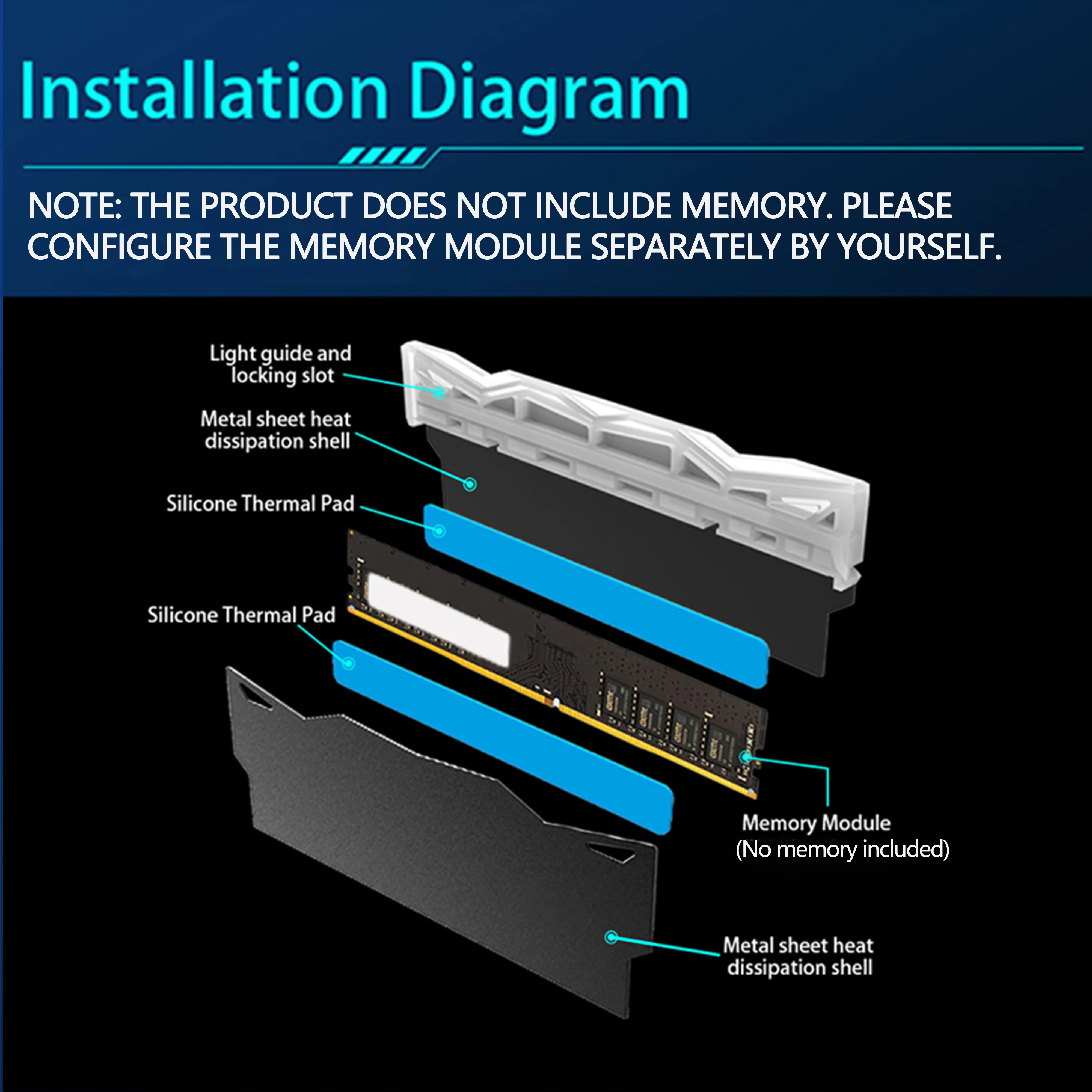 Installation Diagram

NOTE: THE PRODUCT DOES NOT INCLUDE MEMORY. PLEASE CONFIGURE THE MEMORY MODULE SEPARATELY BY YOURSELF.

Light guide and locking slot

Metal sheet heat dissipation shell

Silicone Thermal Pad

Silicone Thermal Pad

Memory Module
(No memory included)

Metal sheet heat dissipation shell