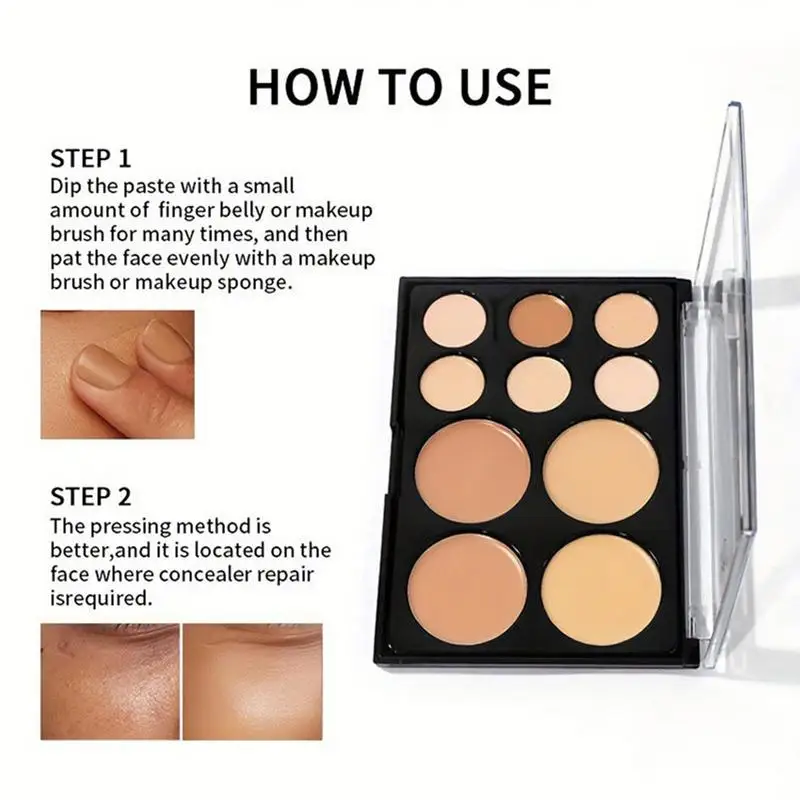 HOW TO USE

STEP 1
Dip the paste with a small amount of finger belly or makeup brush for many times, and then pat the face evenly with a makeup brush or makeup sponge.

STEP 2
The pressing method is better,and it is located on the face where concealer repair isrequired.