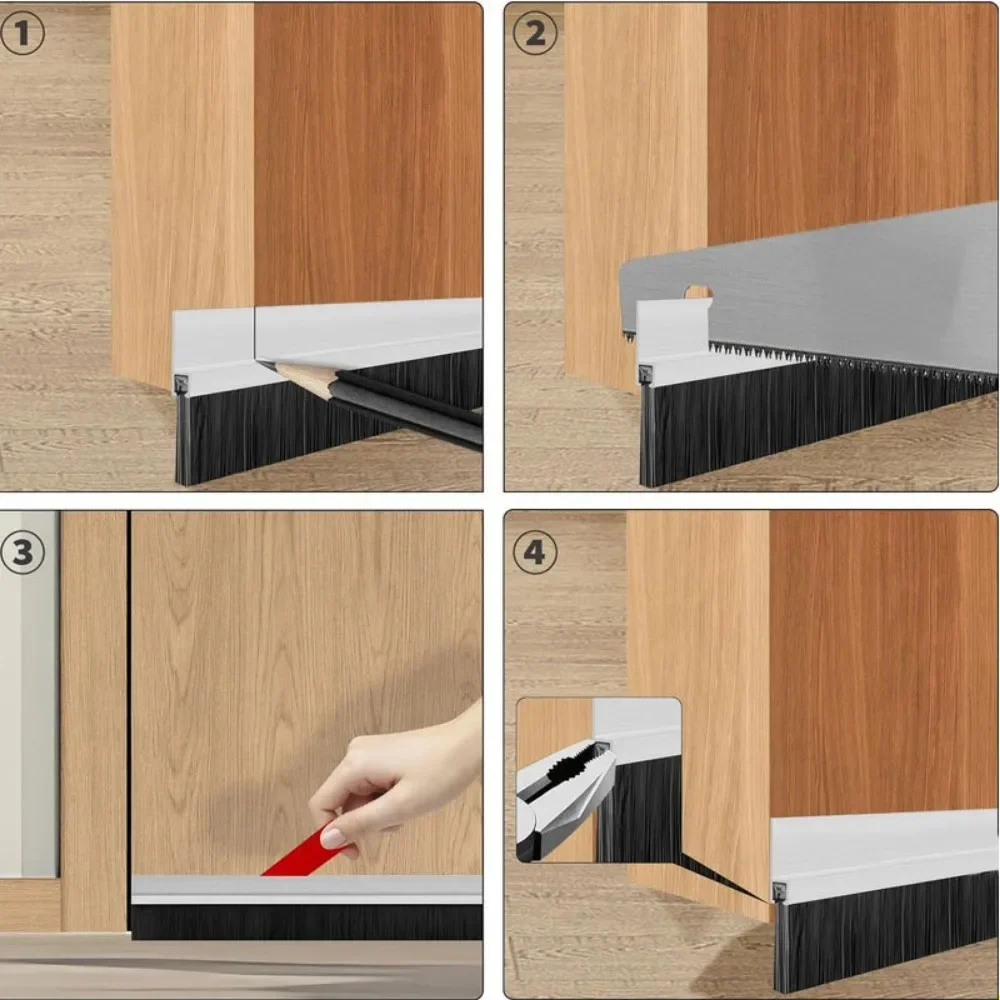 1

2

3

4