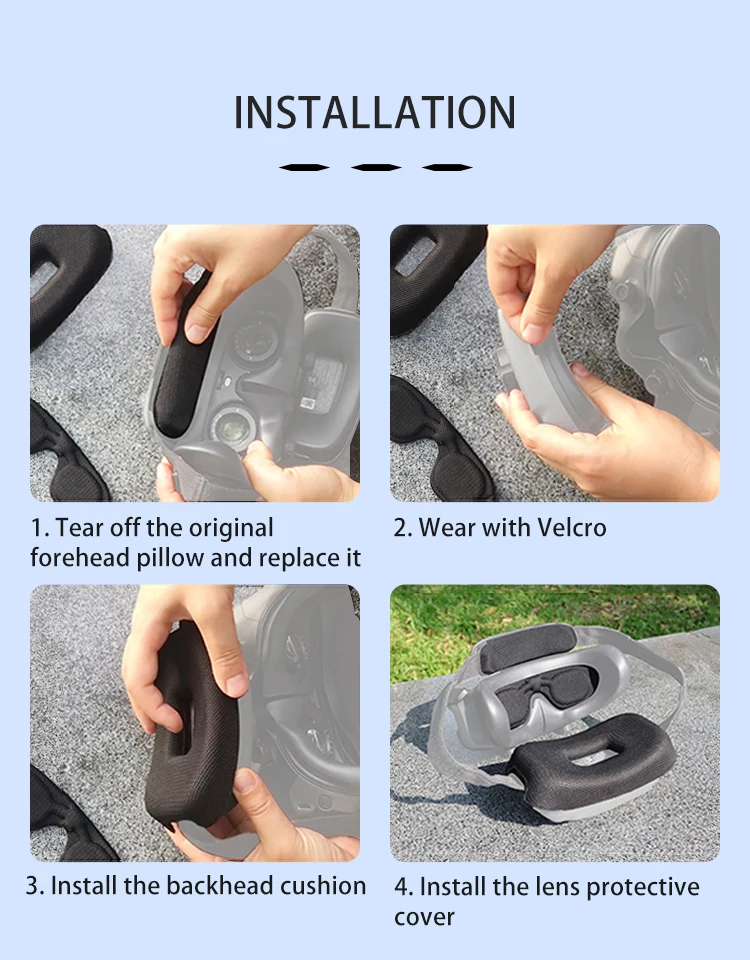 INSTALLATION

1. Tear off the original forehead pillow and replace it

2. Wear with Velcro

3. Install the backhead cushion

4. Install the lens protective cover