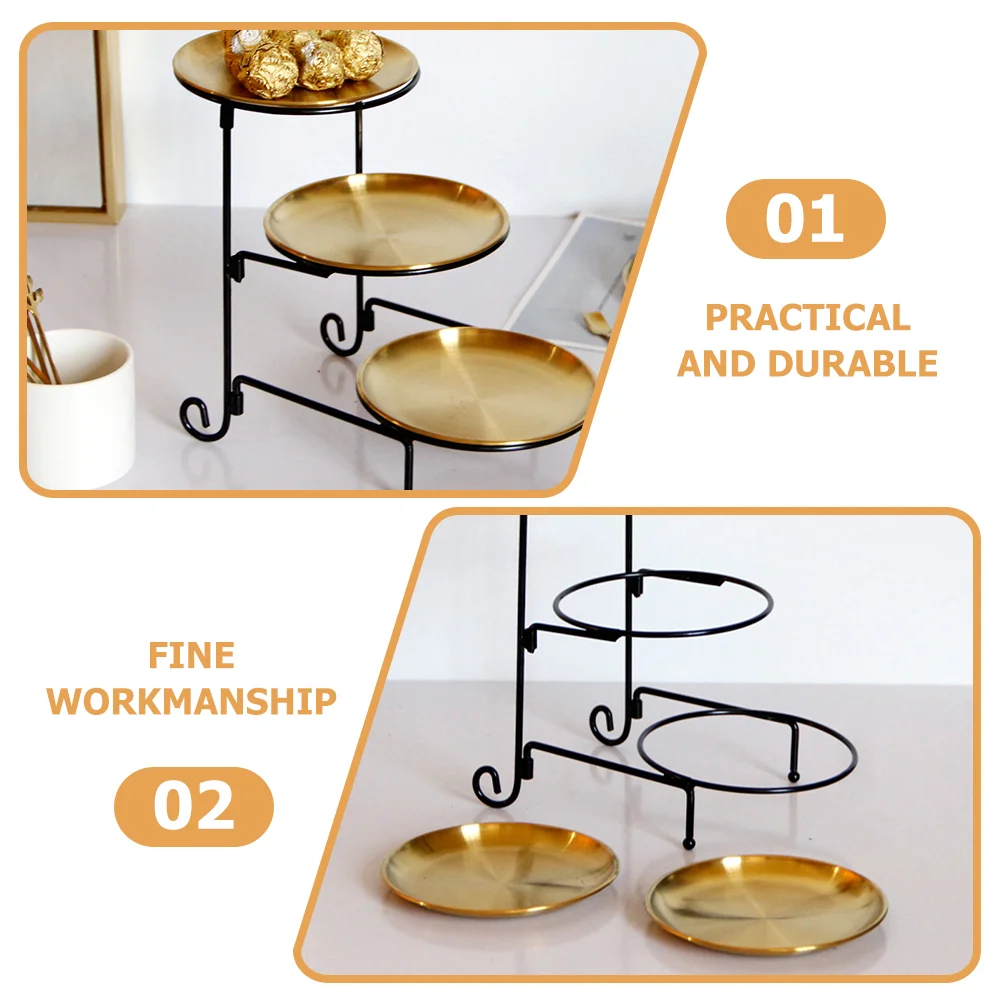 01

PRACTICAL AND DURABLE

FINE WORKMANSHIP

02