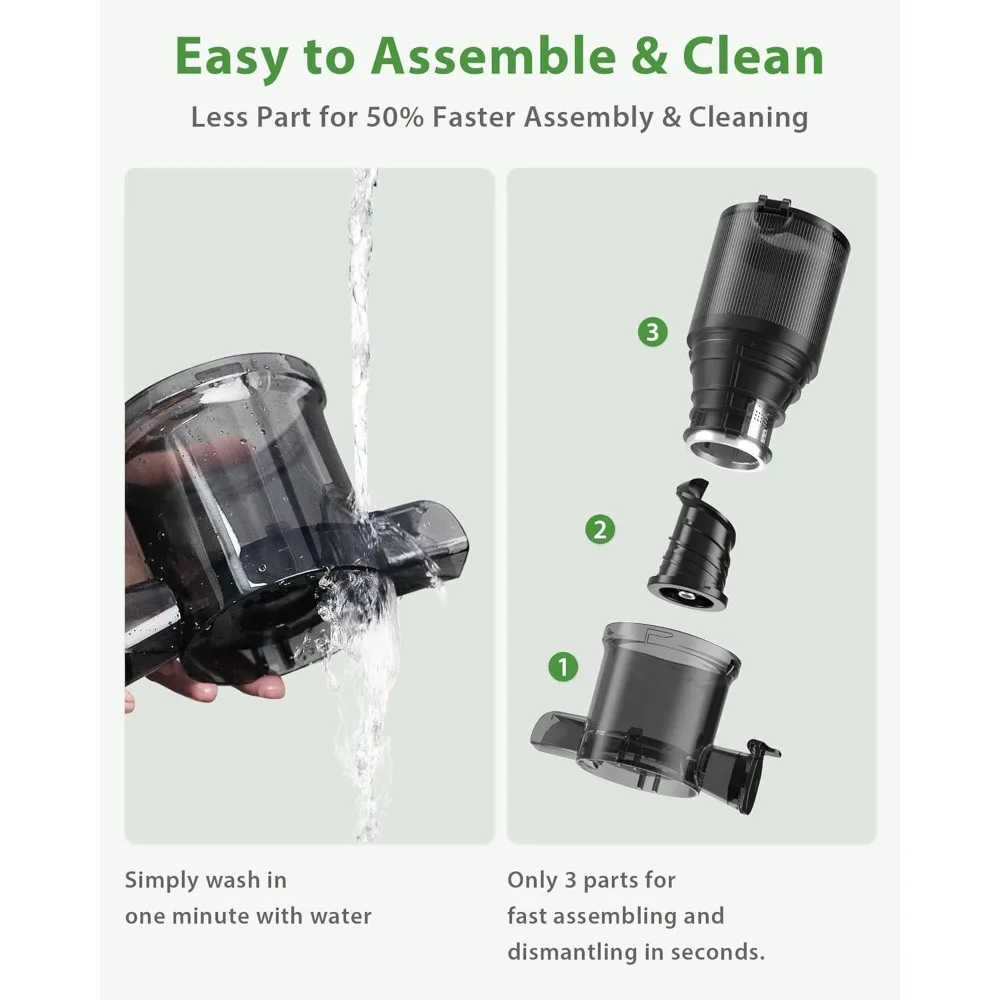 Easy to Assemble & Clean

Less Part for 50% Faster Assembly & Cleaning

3

2

1

Simply wash in one minute with water

Only 3 parts for fast assembling and dismantling in seconds.