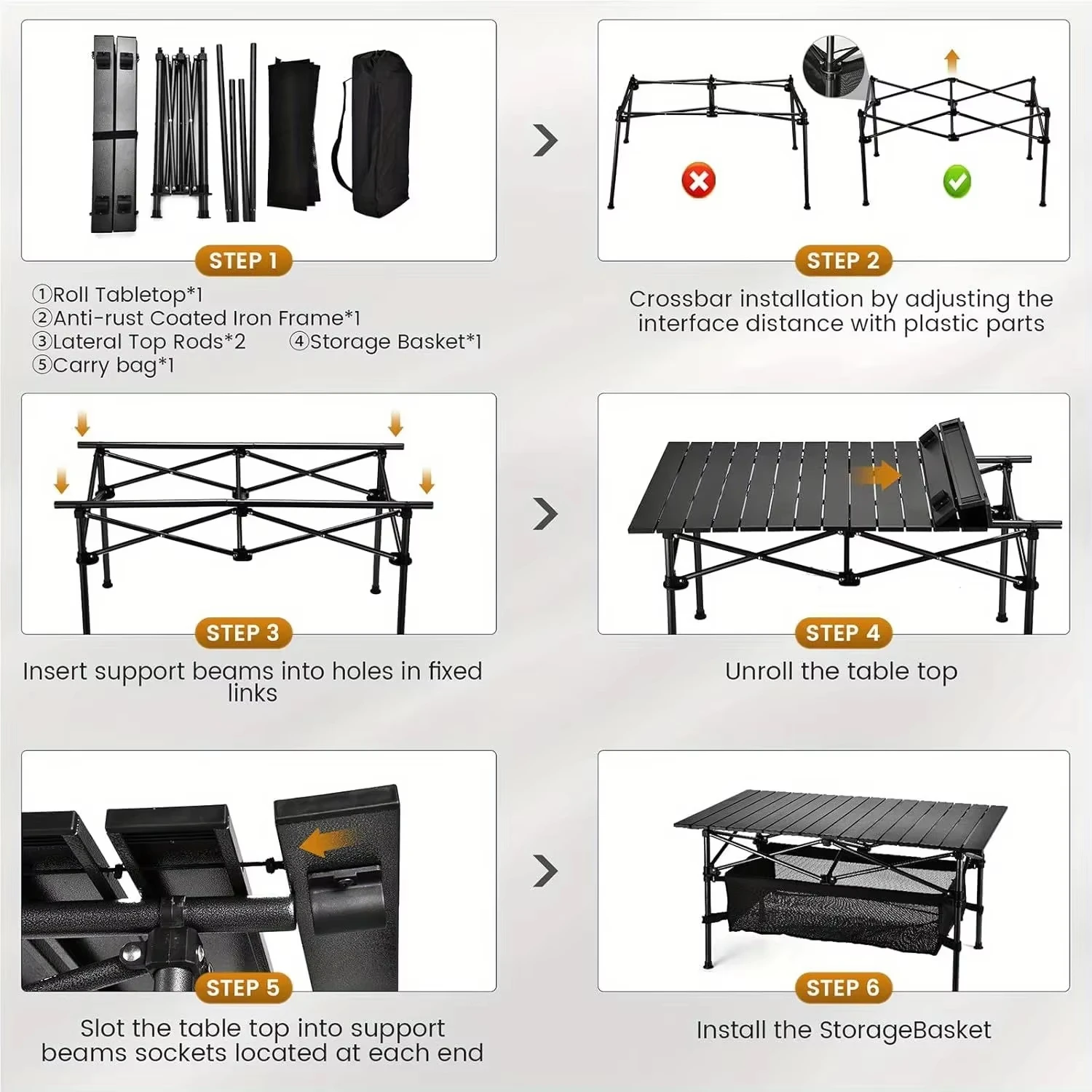 STEP 1

①Roll Tabletop*1
②Anti-rust Coated Iron Frame*1
③Lateral Top Rods*2 ④Storage Basket*1
⑤Carry bag*1

STEP 2

Crossbar installation by adjusting the interface distance with plastic parts

STEP 3

Insert support beams into holes in fixed links

STEP 4

Unroll the table top

STEP 5

Slot the table top into support beams sockets located at each end

STEP 6

Install the StorageBasket