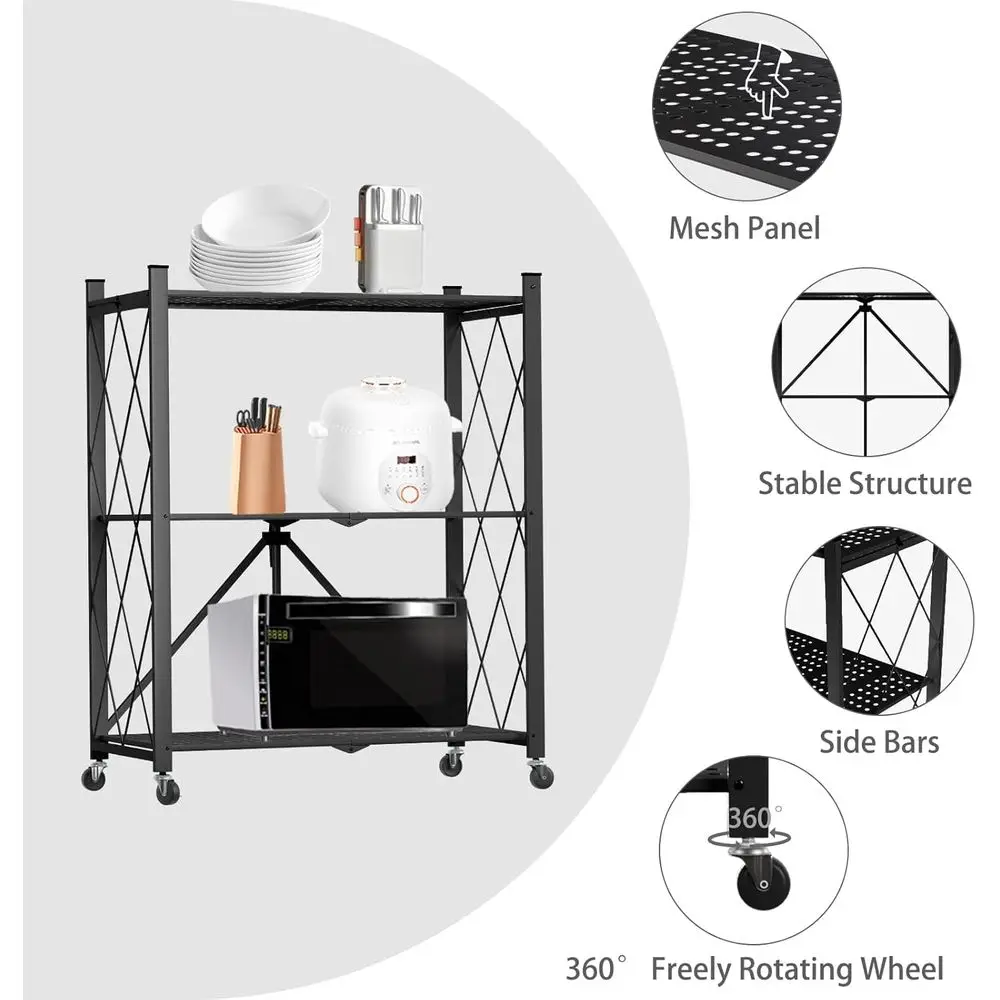 Mesh Panel

Stable Structure

Side Bars

360°

360° Freely Rotating Wheel