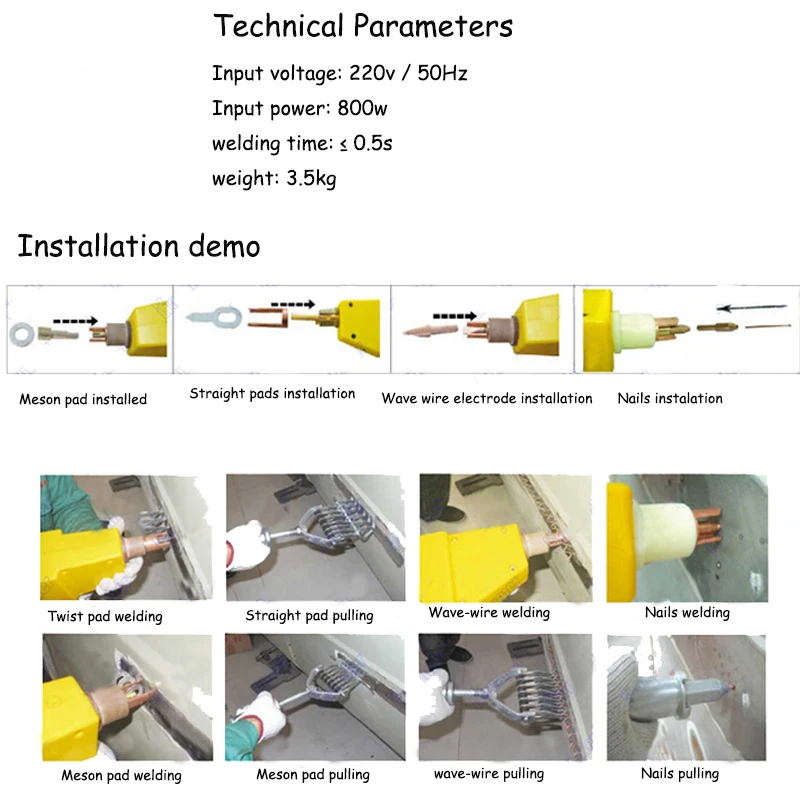 Technical Parameters

Input voltage: 220v / 50Hz

Input power: 800w

welding time: ≤ 0.5s

weight: 3.5kg

Installation demo

Meson pad installed

Straight pads installation

Wave wire electrode installation

Nails instalation

Twist pad welding

Straight pad pulling

Wave-wire welding

Nails welding

Meson pad welding

Meson pad pulling

wave-wire pulling

Nails pulling