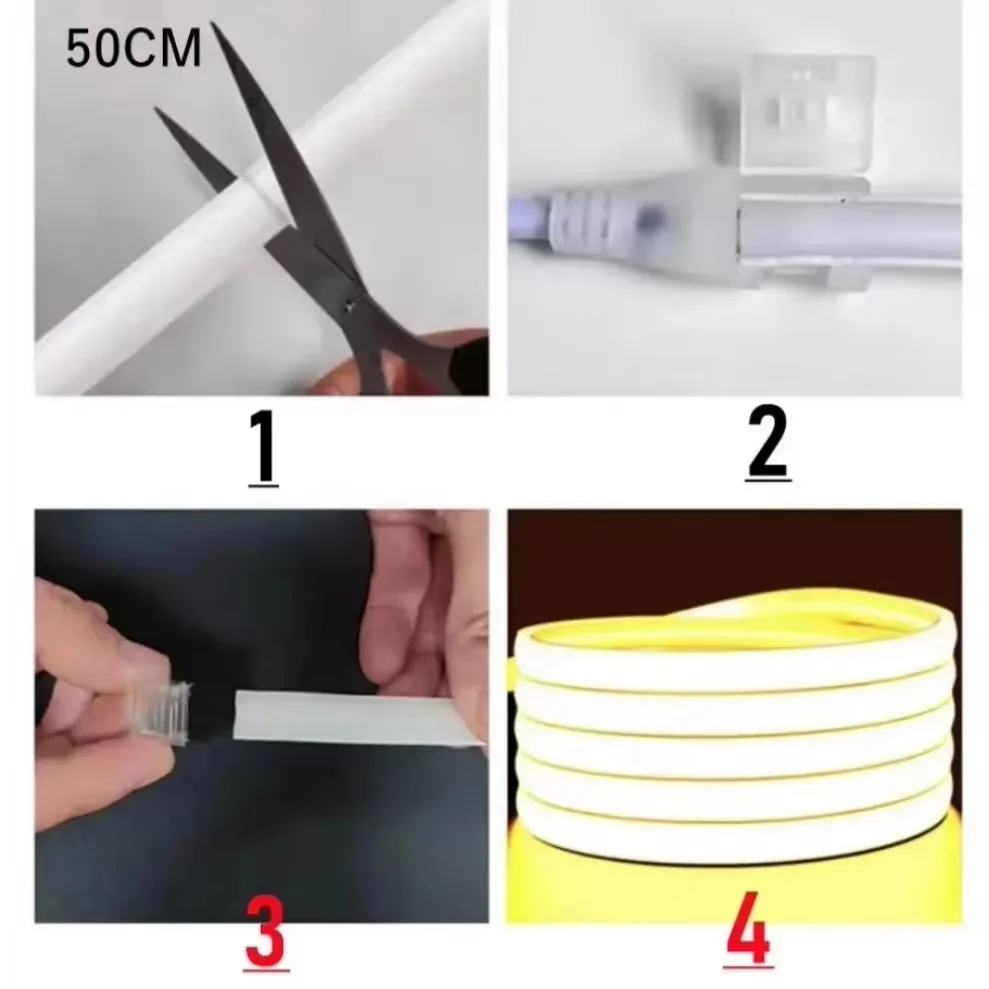 50CM

1

2

3

4