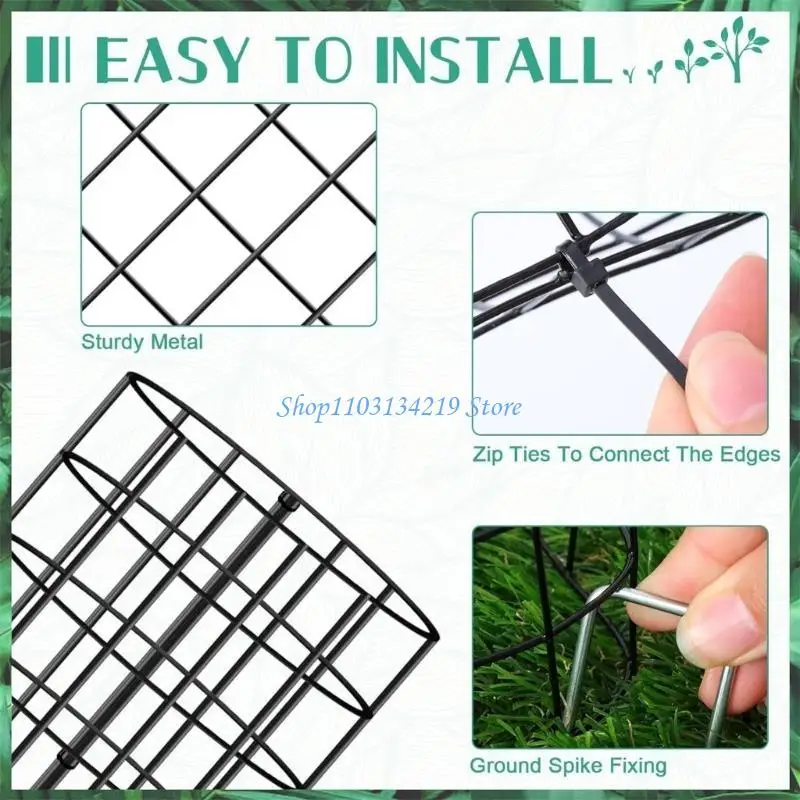 EASY TO INSTALL

Sturdy Metal

Shop1103134219 Store

Zip Ties To Connect The Edges

Ground Spike Fixing