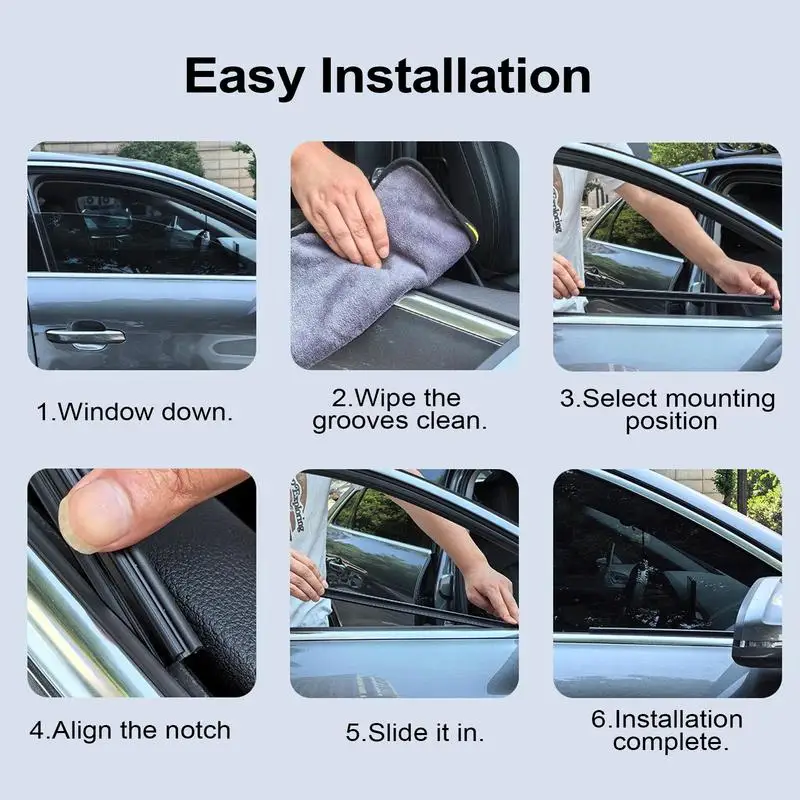 Easy Installation

1.Window down.

2.Wipe the grooves clean.

3.Select mounting position

4.Align the notch

5.Slide it in.

6.Installation complete.