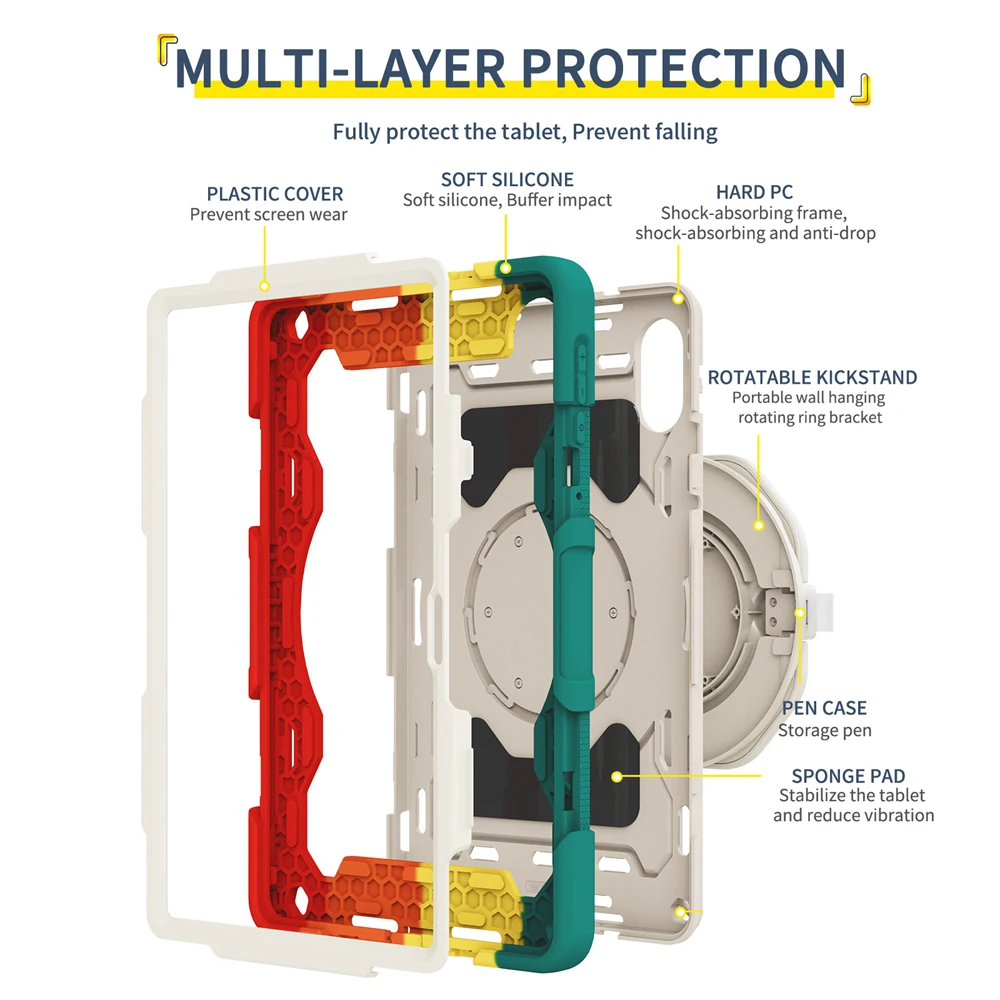 MULTI-LAYER PROTECTION

Fully protect the tablet, Prevent falling

PLASTIC COVER
Prevent screen wear

SOFT SILICONE
Soft silicone, Buffer impact

HARD PC
Shock-absorbing frame, shock-absorbing and anti-drop

ROTATABLE KICKSTAND
Portable wall hanging rotating ring bracket

PEN CASE
Storage pen

SPONGE PAD
Stabilize the tablet and reduce vibration