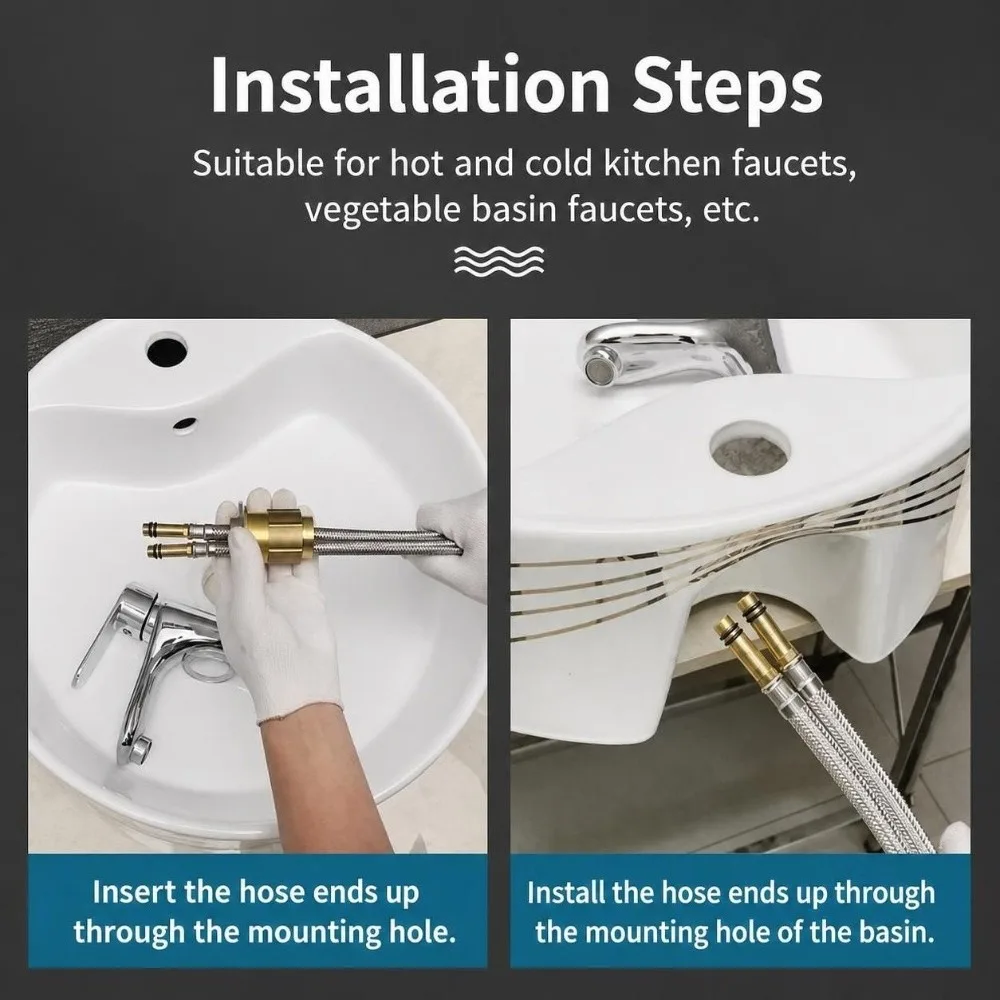 Installation Steps

Suitable for hot and cold kitchen faucets, vegetable basin faucets, etc.

Insert the hose ends up through the mounting hole.

Install the hose ends up through the mounting hole of the basin.