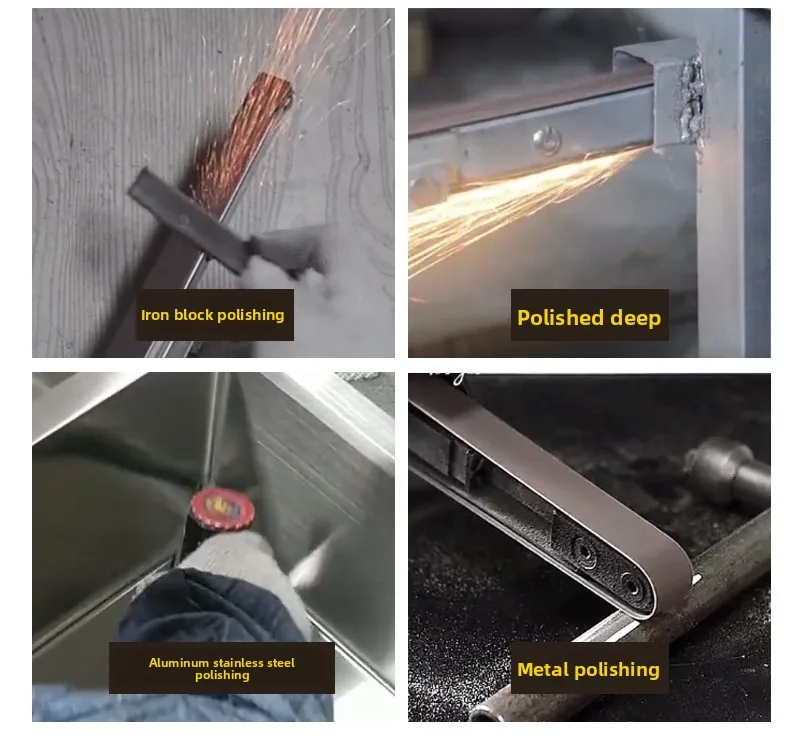 Iron block polishing

Polished deep

Aluminum stainless steel polishing

Metal polishing