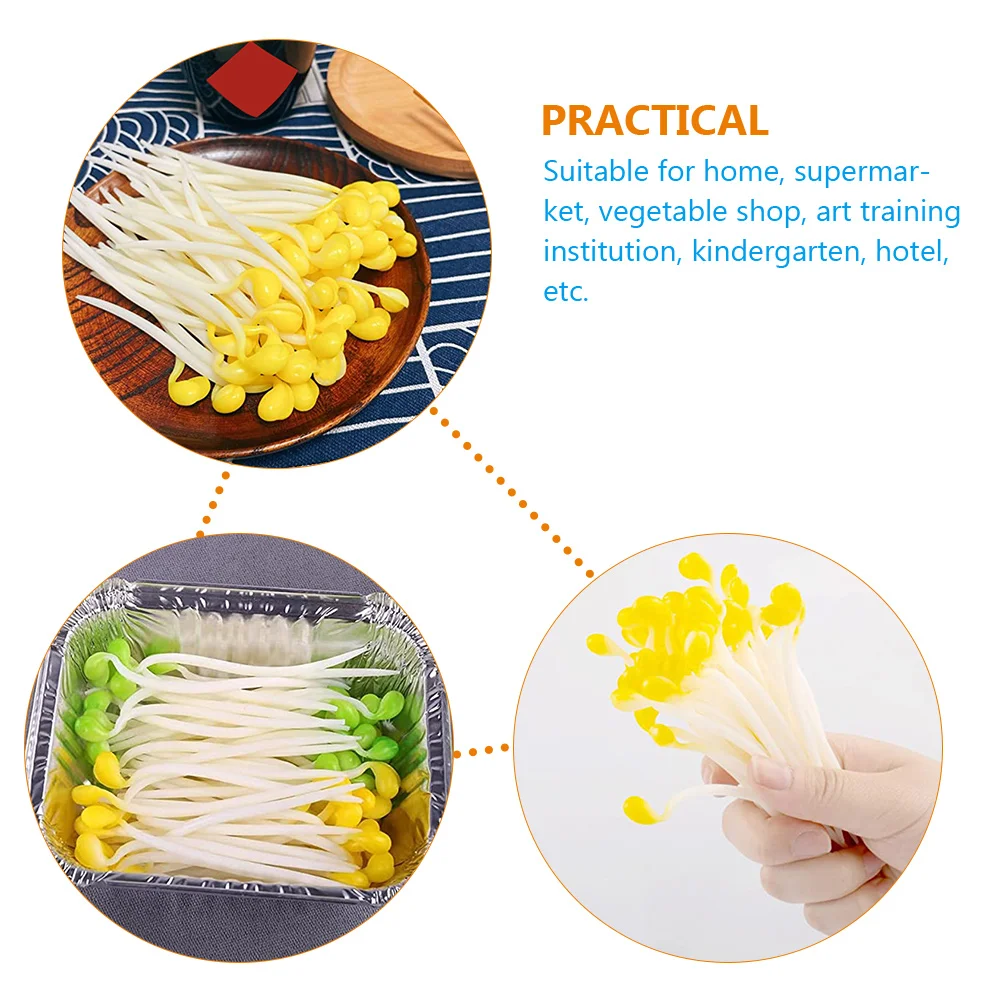 PRACTICAL
Suitable for home, supermarket, vegetable shop, art training institution, kindergarten, hotel, etc.