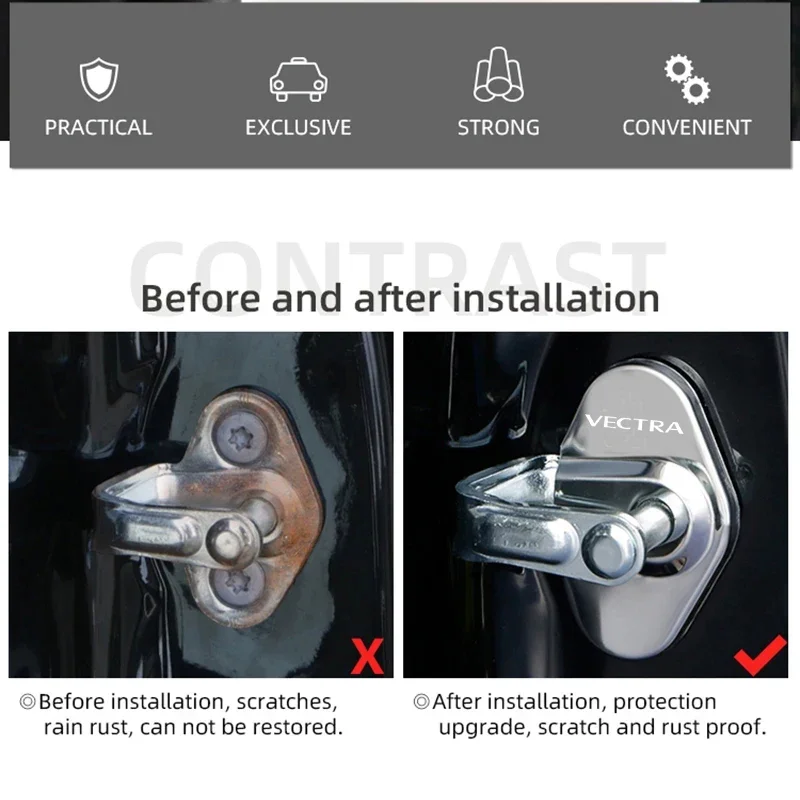 PRACTICAL EXCLUSIVE STRONG CONVENIENT

CONTRAST

Before and after installation

VECTRA

X

◎Before installation, scratches, rain rust, can not be restored.

◎After installation, protection upgrade, scratch and rust proof.