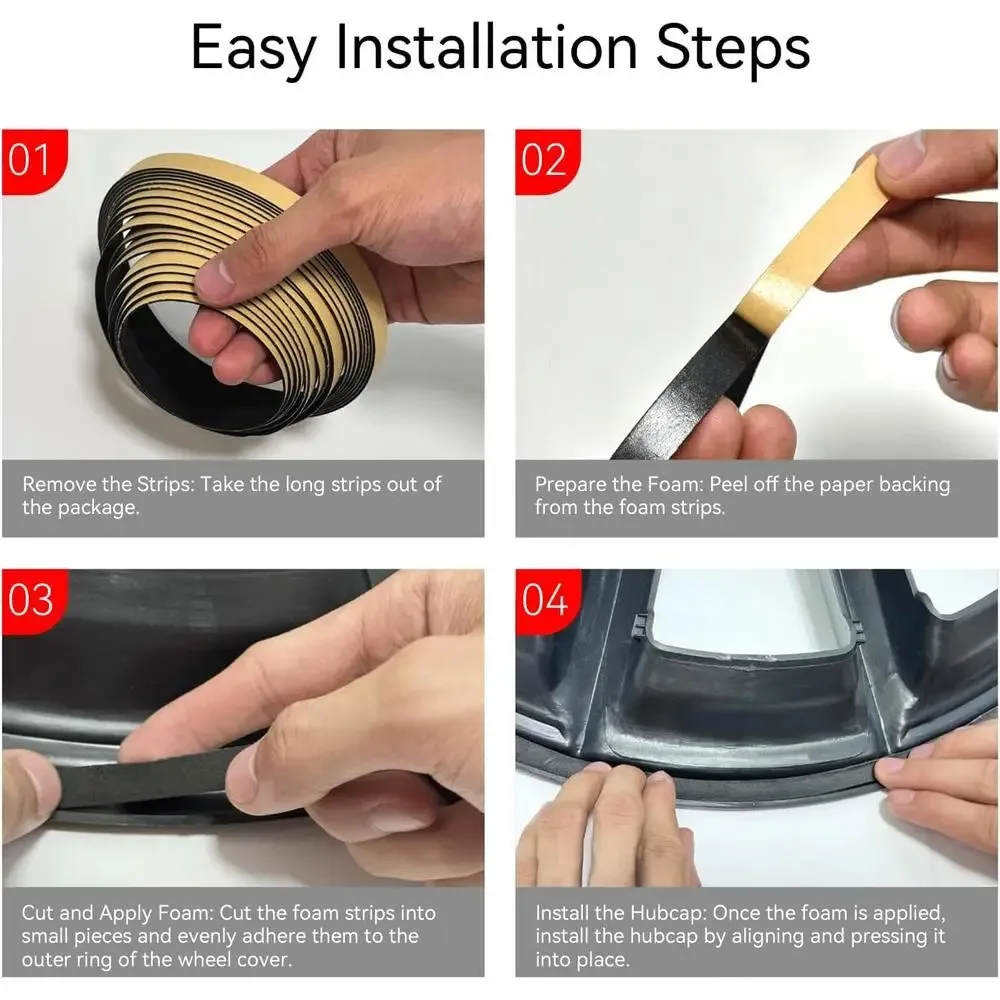 Easy Installation Steps

01

Remove the Strips: Take the long strips out of the package.

02

Prepare the Foam: Peel off the paper backing from the foam strips.

03

Cut and Apply Foam: Cut the foam strips into small pieces and evenly adhere them to the outer ring of the wheel cover.

04

Install the Hubcap: Once the foam is applied, install the hubcap by aligning and pressing it into place.