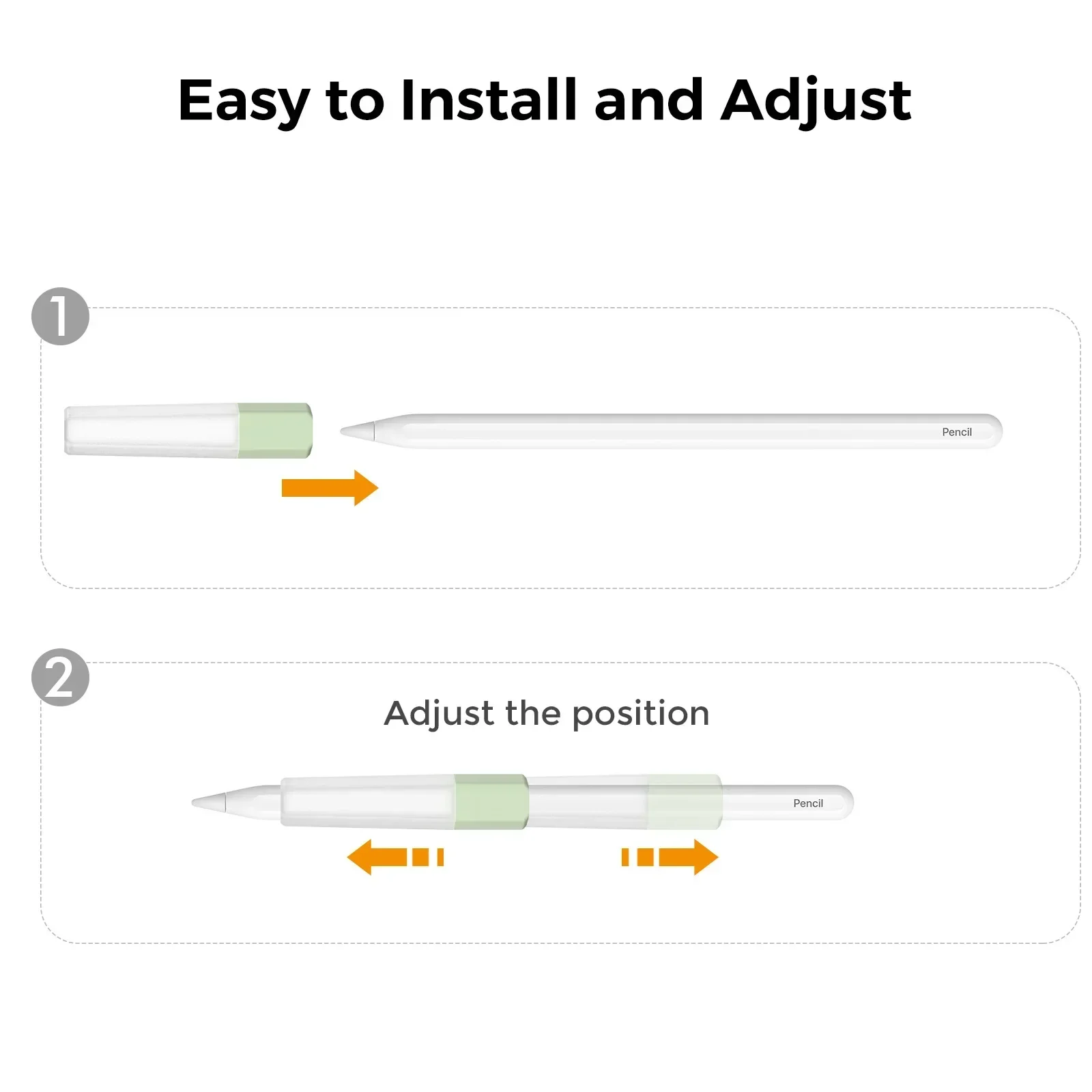 Easy to Install and Adjust

1

Pencil

2

Adjust the position

Pencil