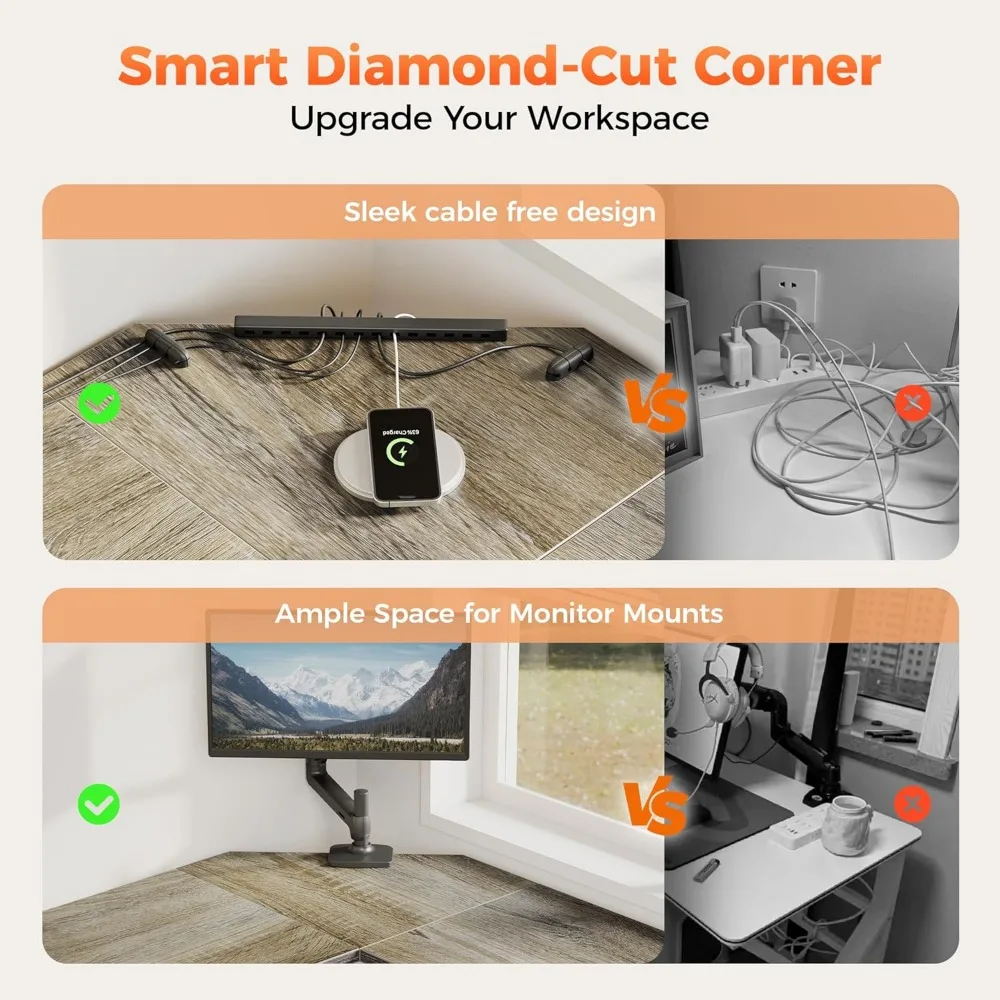 Smart Diamond-Cut Corner
Upgrade Your Workspace

Sleek cable free design

63% Charged

VS

Ample Space for Monitor Mounts

VS