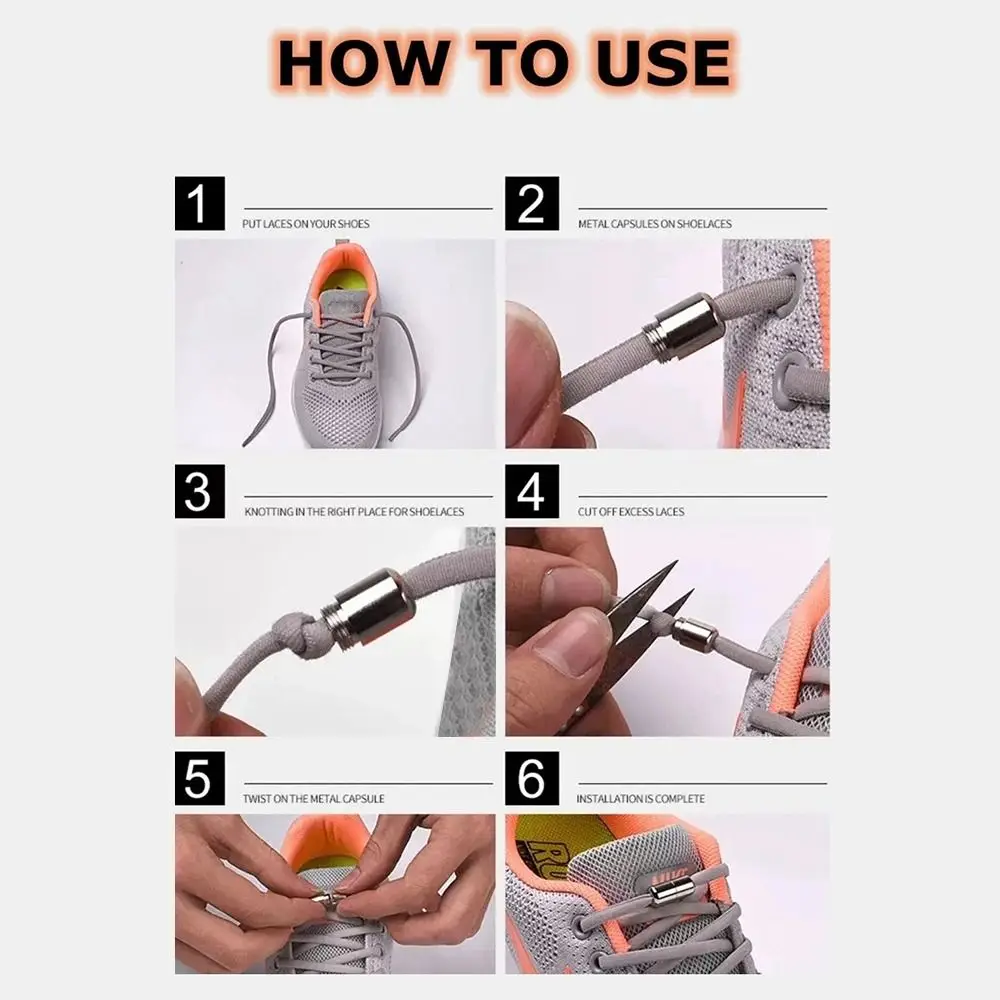 HOW TO USE

1 PUT LACES ON YOUR SHOES

2 METAL CAPSULES ON SHOELACES

3 KNOTTING IN THE RIGHT PLACE FOR SHOELACES

4 CUT OFF EXCESS LACES

5 TWIST ON THE METAL CAPSULE

6 INSTALLATION IS COMPLETE