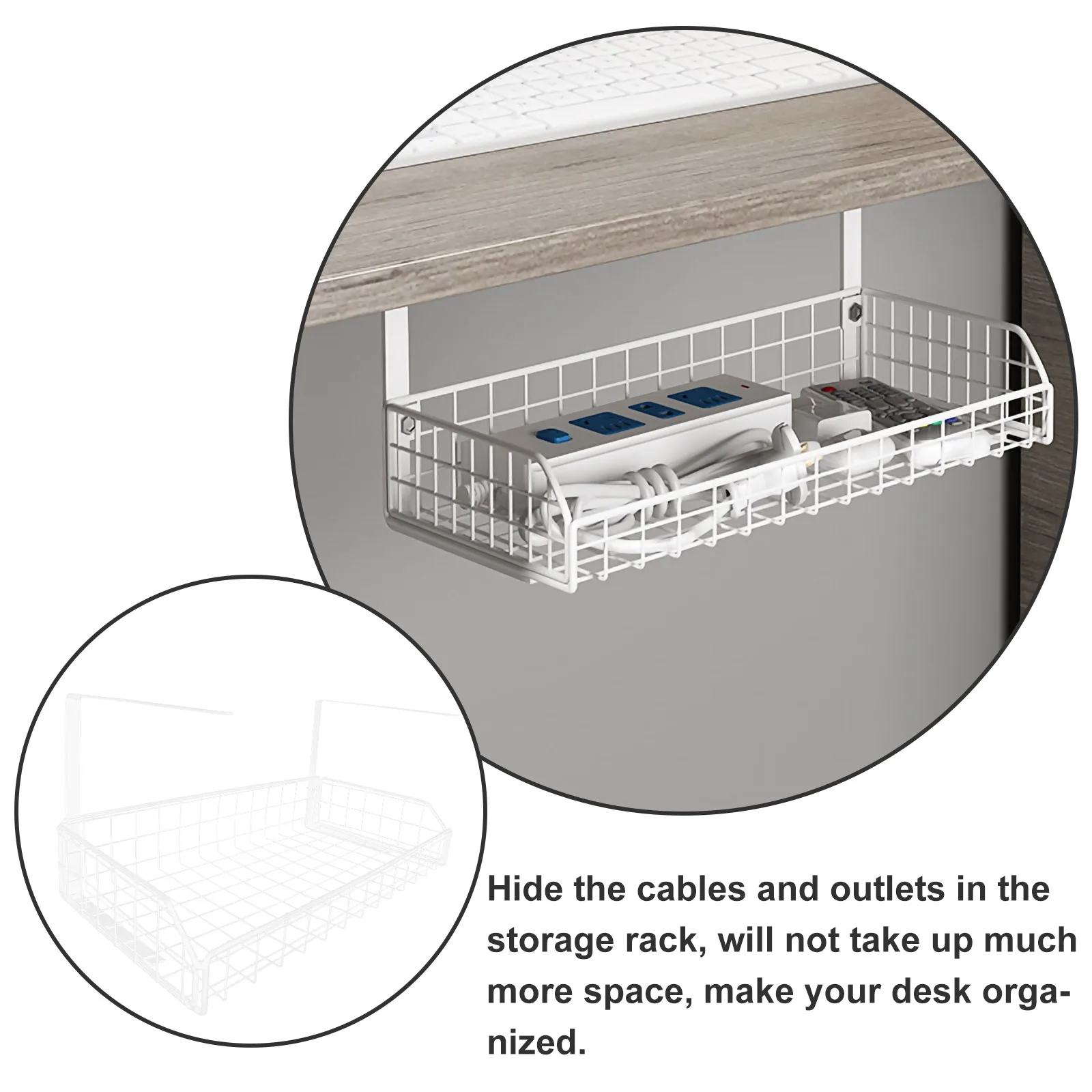 Hide the cables and outlets in the storage rack, will not take up much more space, make your desk organized.