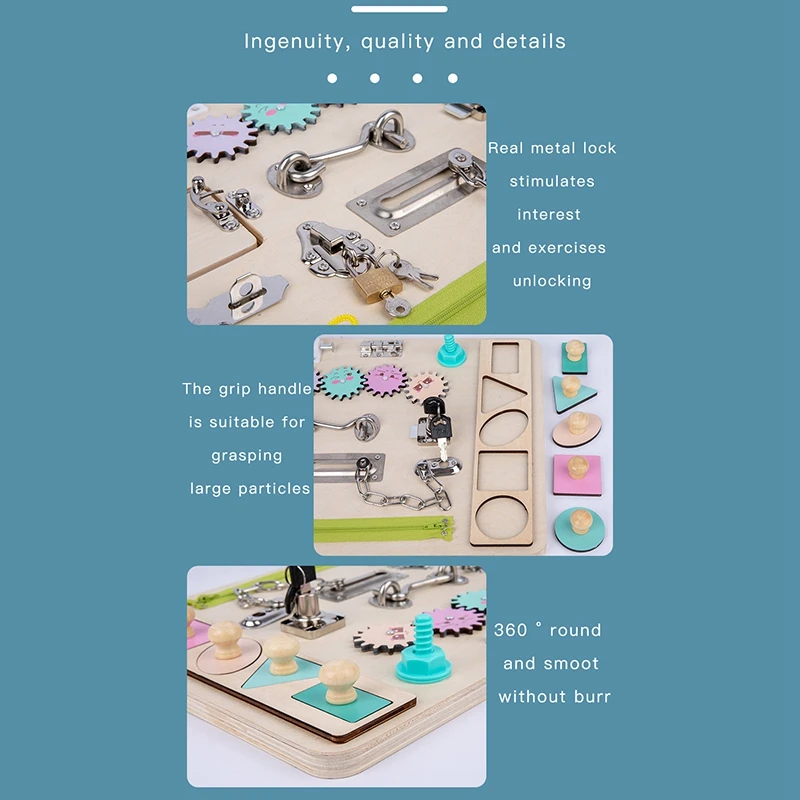 Ingenuity, quality and details

Real metal lock stimulates interest and exercises unlocking

The grip handle is suitable for grasping large particles

360 ° round and smoot without burr