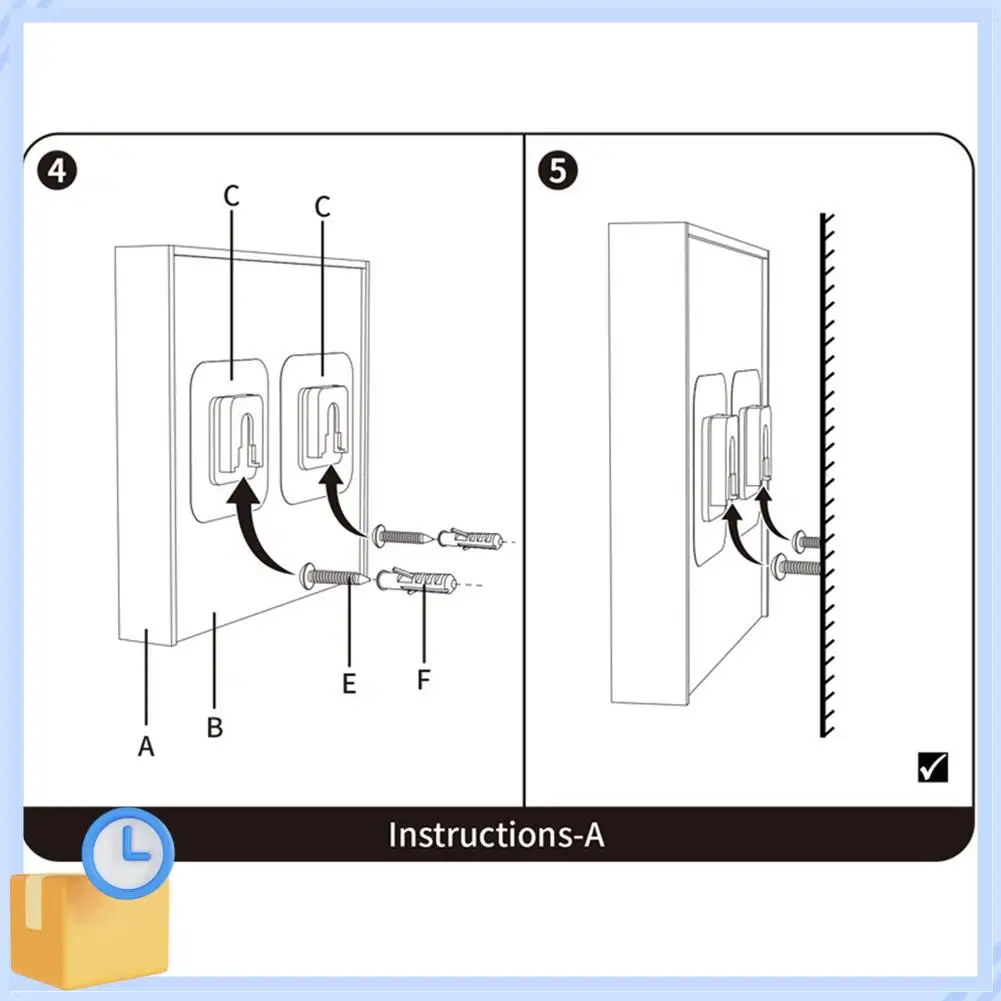 4

C C

E F

A B

5

✓

Instructions-A