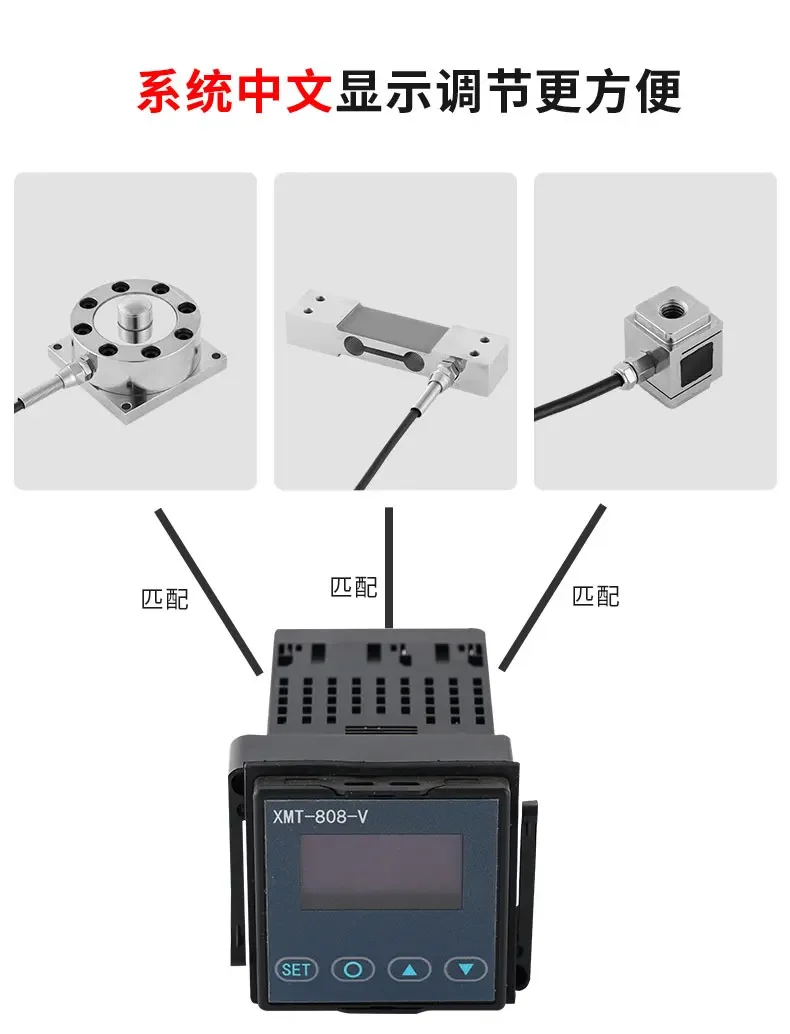 系统中文显示调节更方便

匹配

匹配

匹配

XMT-808-V

SET