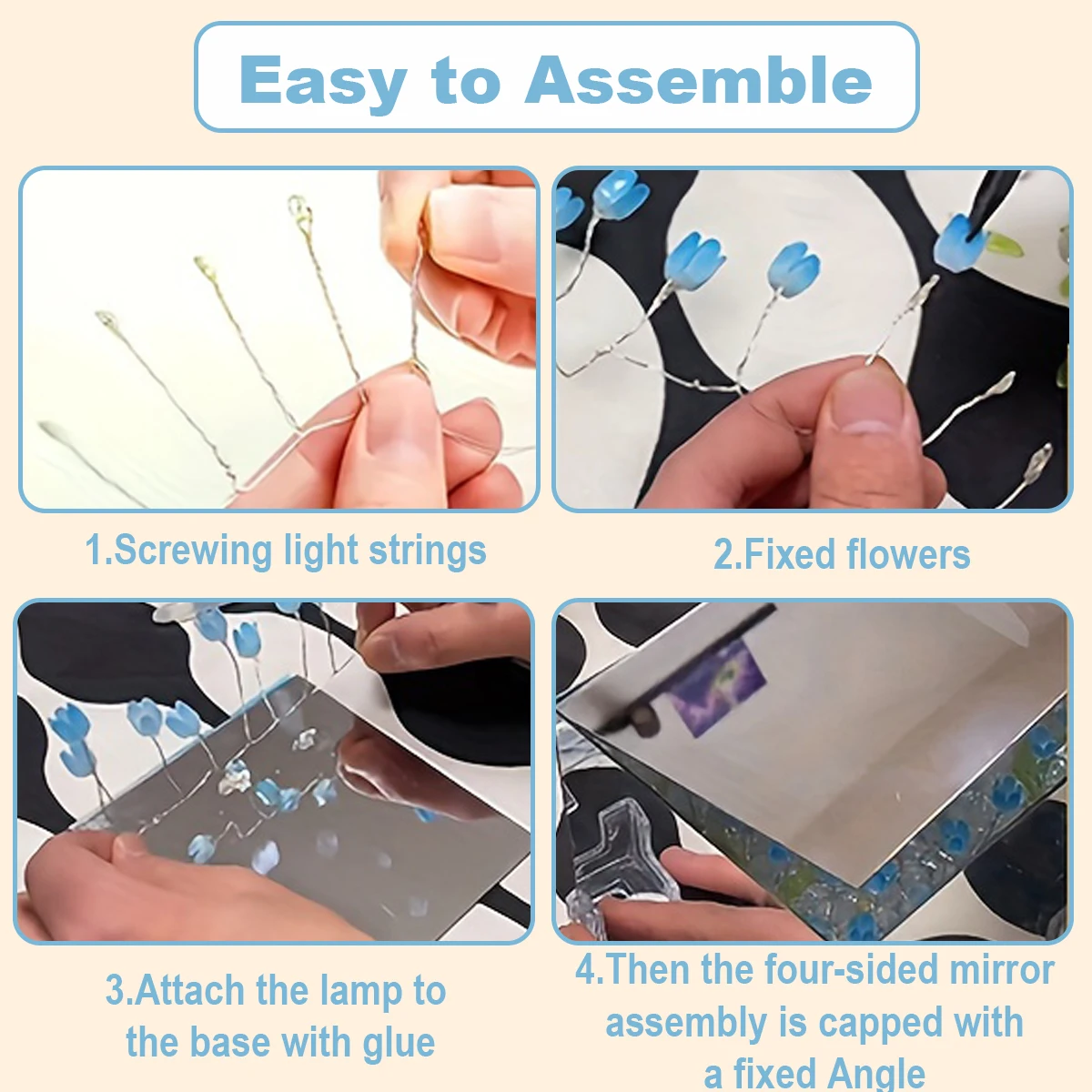 Easy to Assemble

1.Screwing light strings

2.Fixed flowers

3.Attach the lamp to the base with glue

4.Then the four-sided mirror assembly is capped with a fixed Angle