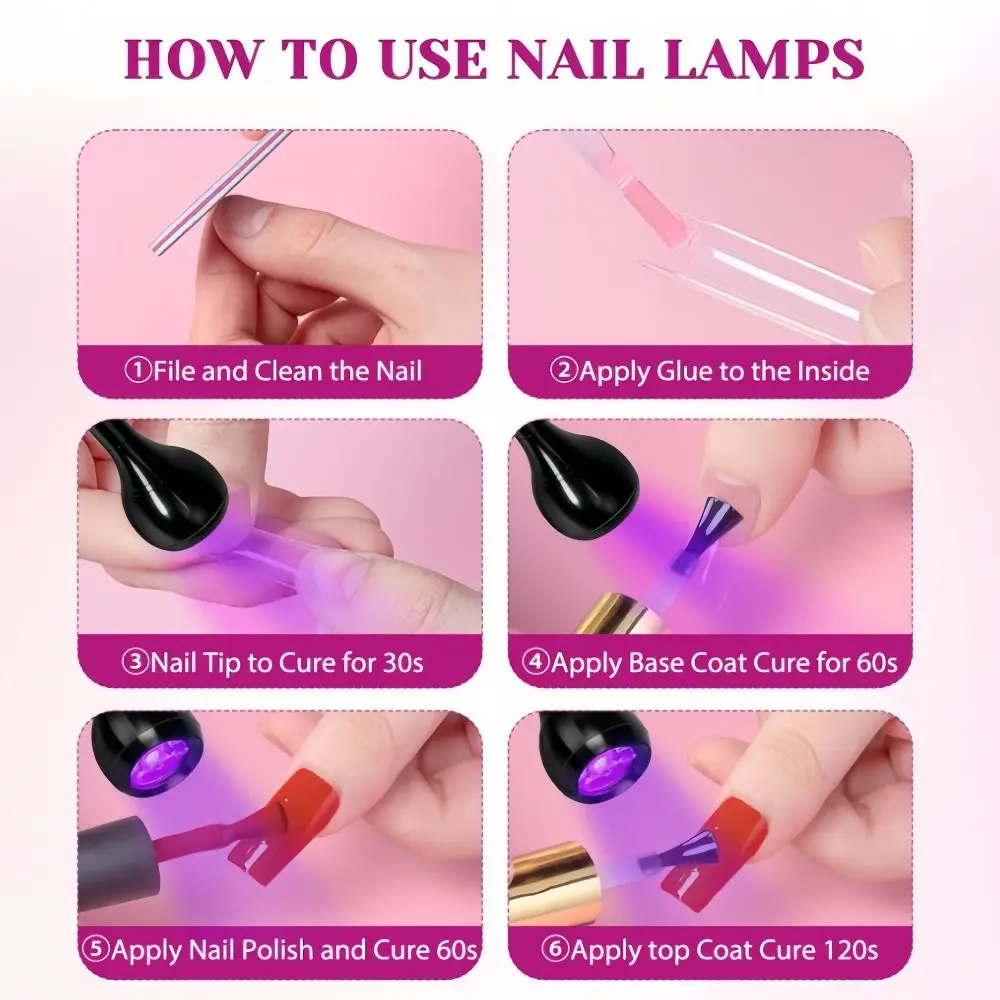 HOW TO USE NAIL LAMPS

①File and Clean the Nail

②Apply Glue to the Inside

③Nail Tip to Cure for 30s

④Apply Base Coat Cure for 60s

⑤Apply Nail Polish and Cure 60s

⑥Apply top Coat Cure 120s