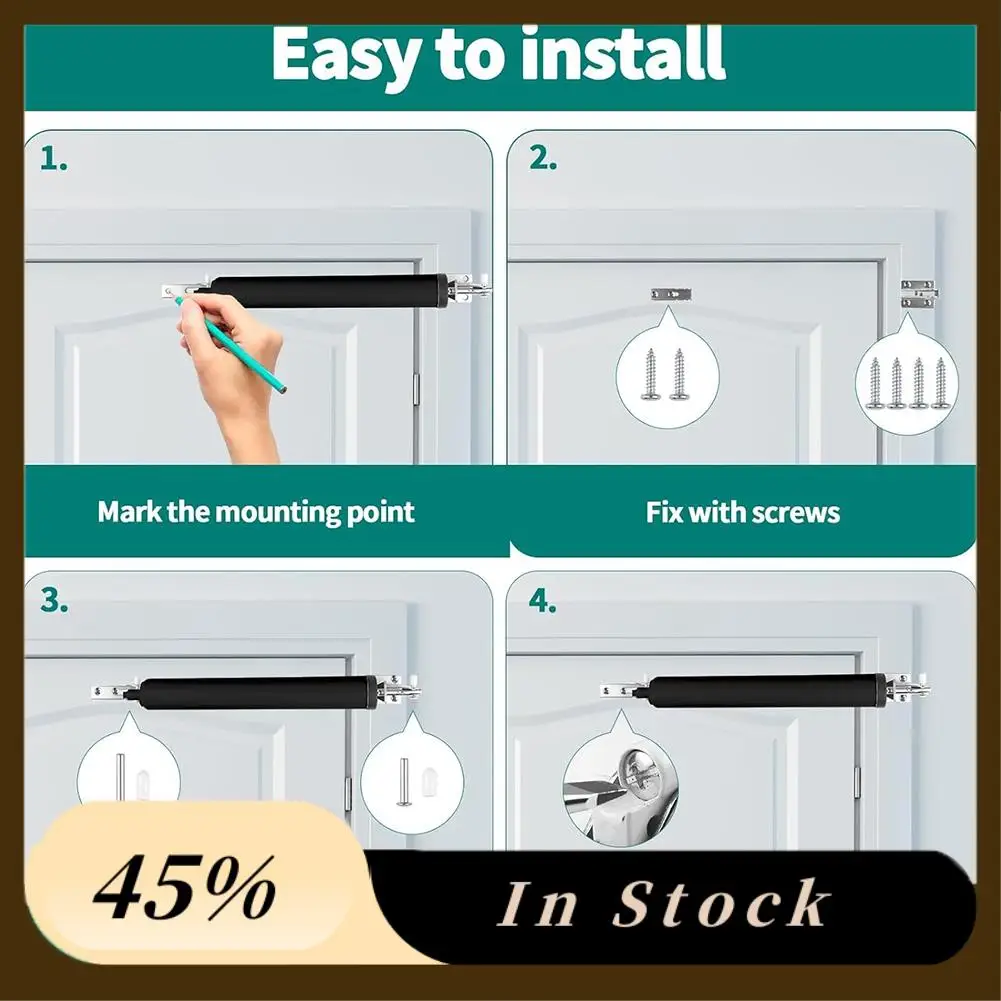 Easy to install

1.

Mark the mounting point

2.

Fix with screws

3.

4.

45%

In Stock