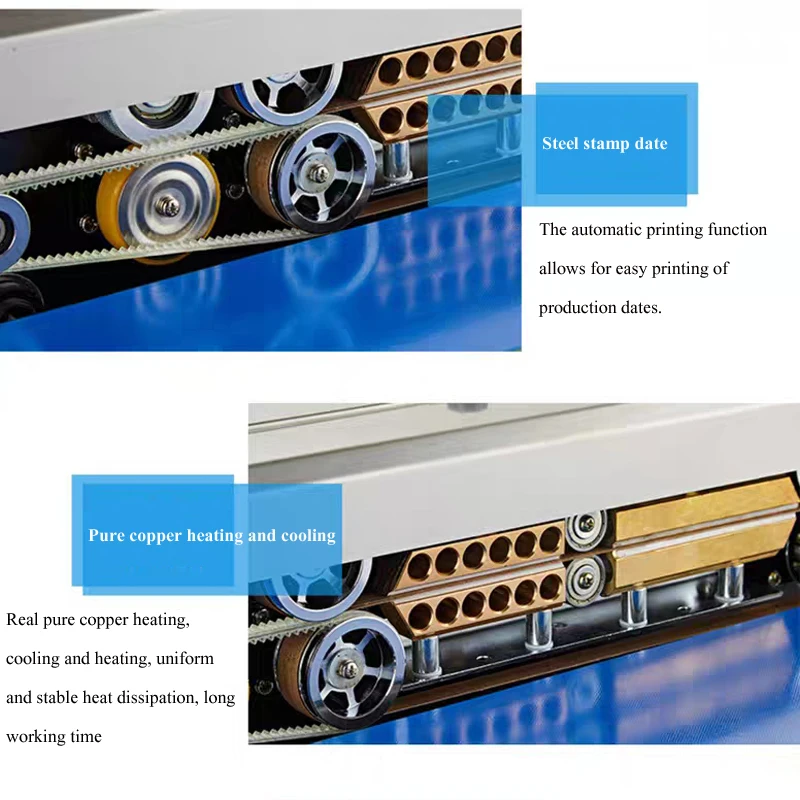 Steel stamp date

The automatic printing function allows for easy printing of production dates.

Pure copper heating and cooling

Real pure copper heating, cooling and heating, uniform and stable heat dissipation, long working time