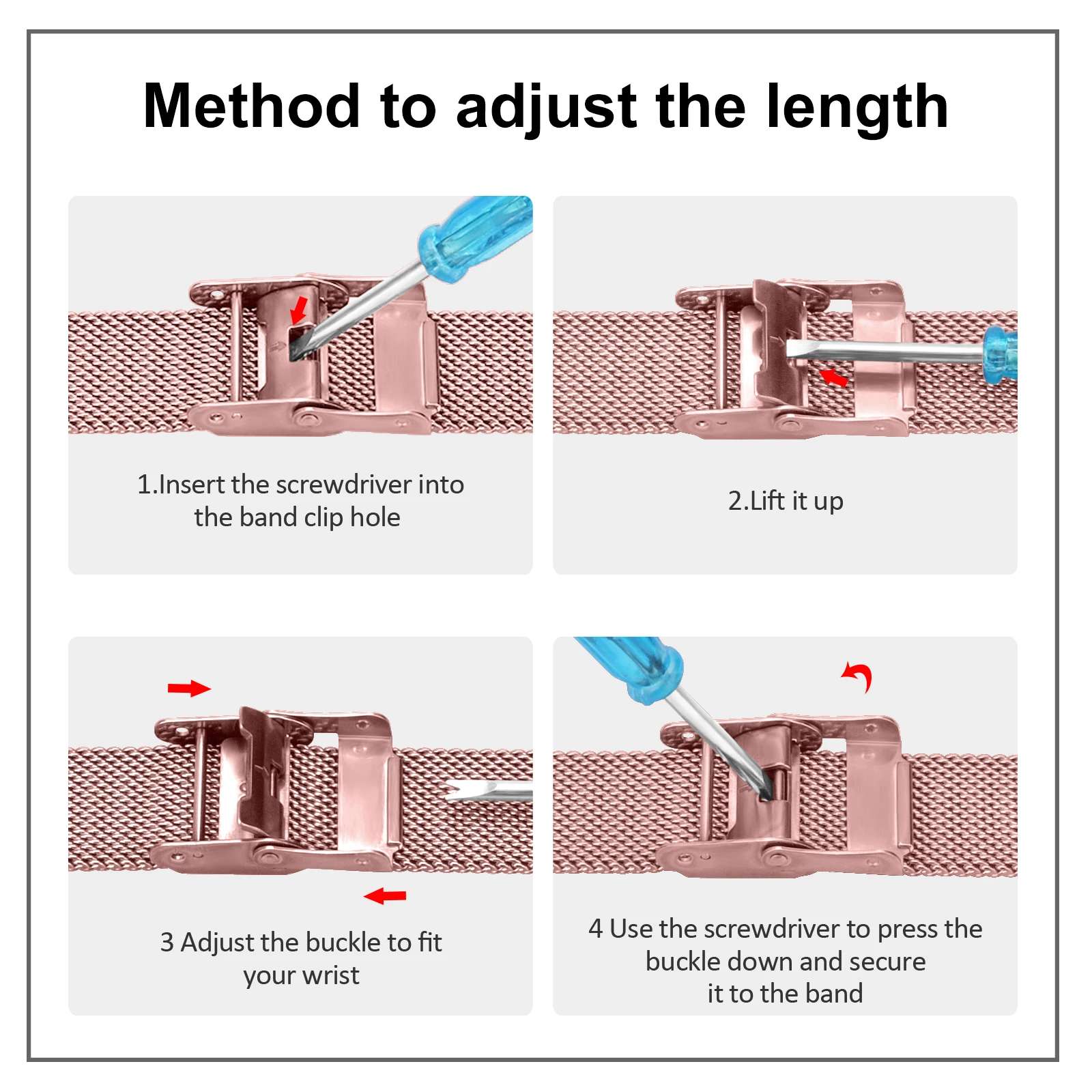 Method to adjust the length

1.Insert the screwdriver into the band clip hole

2.Lift it up

3 Adjust the buckle to fit your wrist

4 Use the screwdriver to press the buckle down and secure it to the band