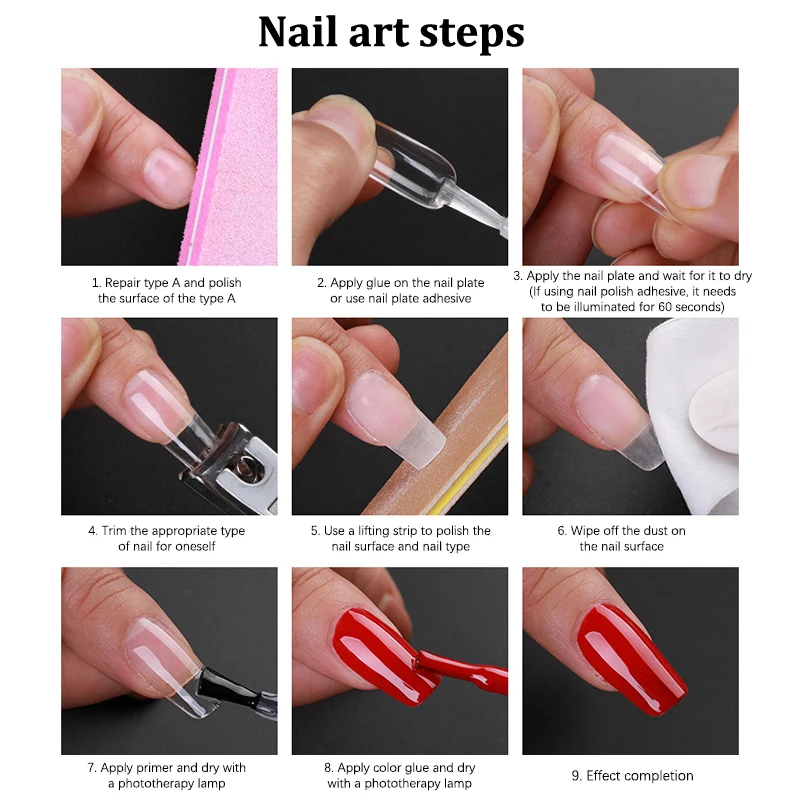 Nail art steps

1. Repair type A and polish the surface of the type A

2. Apply glue on the nail plate or use nail plate adhesive

3. Apply the nail plate and wait for it to dry (If using nail polish adhesive, it needs to be illuminated for 60 seconds)

4. Trim the appropriate type of nail for oneself

5. Use a lifting strip to polish the nail surface and nail type

6. Wipe off the dust on the nail surface

7. Apply primer and dry with a phototherapy lamp

8. Apply color glue and dry with a phototherapy lamp

9. Effect completion