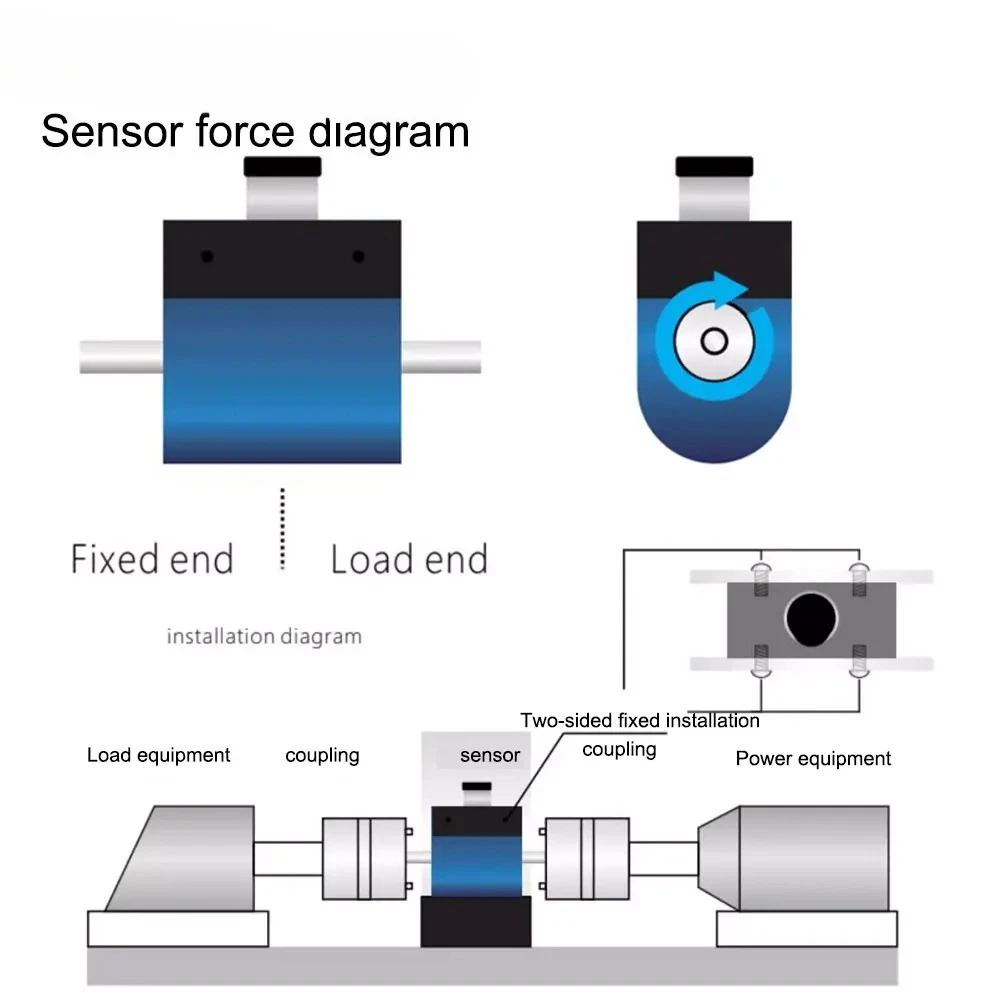 Sensor force dıagram

Fixed end

Load end

installation diagram

Two-sided fixed installation

Load equipment

coupling

sensor

coupling

Power equipment