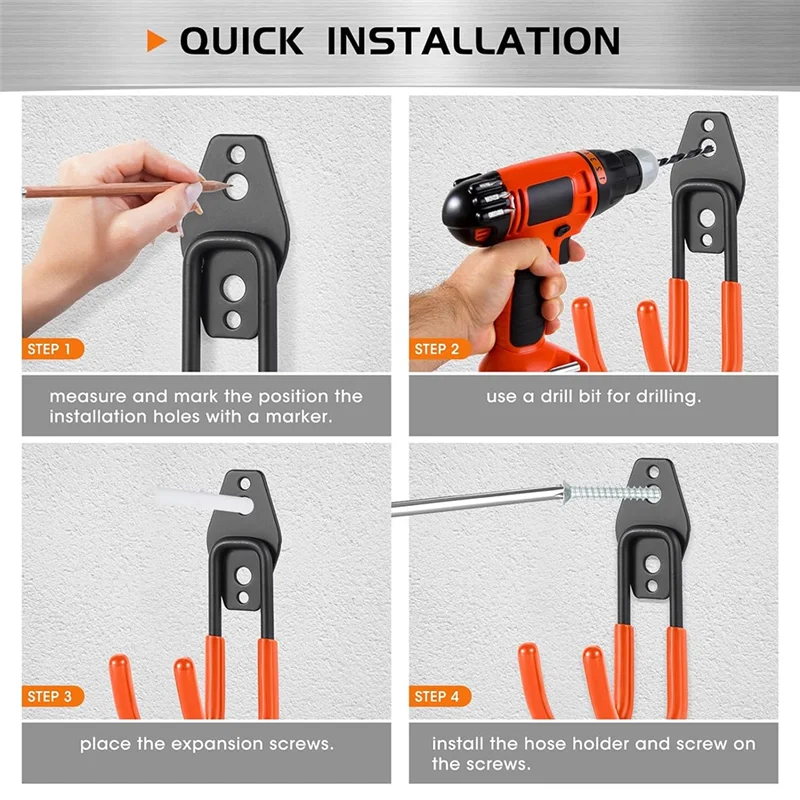 QUICK INSTALLATION

STEP 1

measure and mark the position the installation holes with a marker.

STEP 2

use a drill bit for drilling.

STEP 3

place the expansion screws.

STEP 4

install the hose holder and screw on the screws.