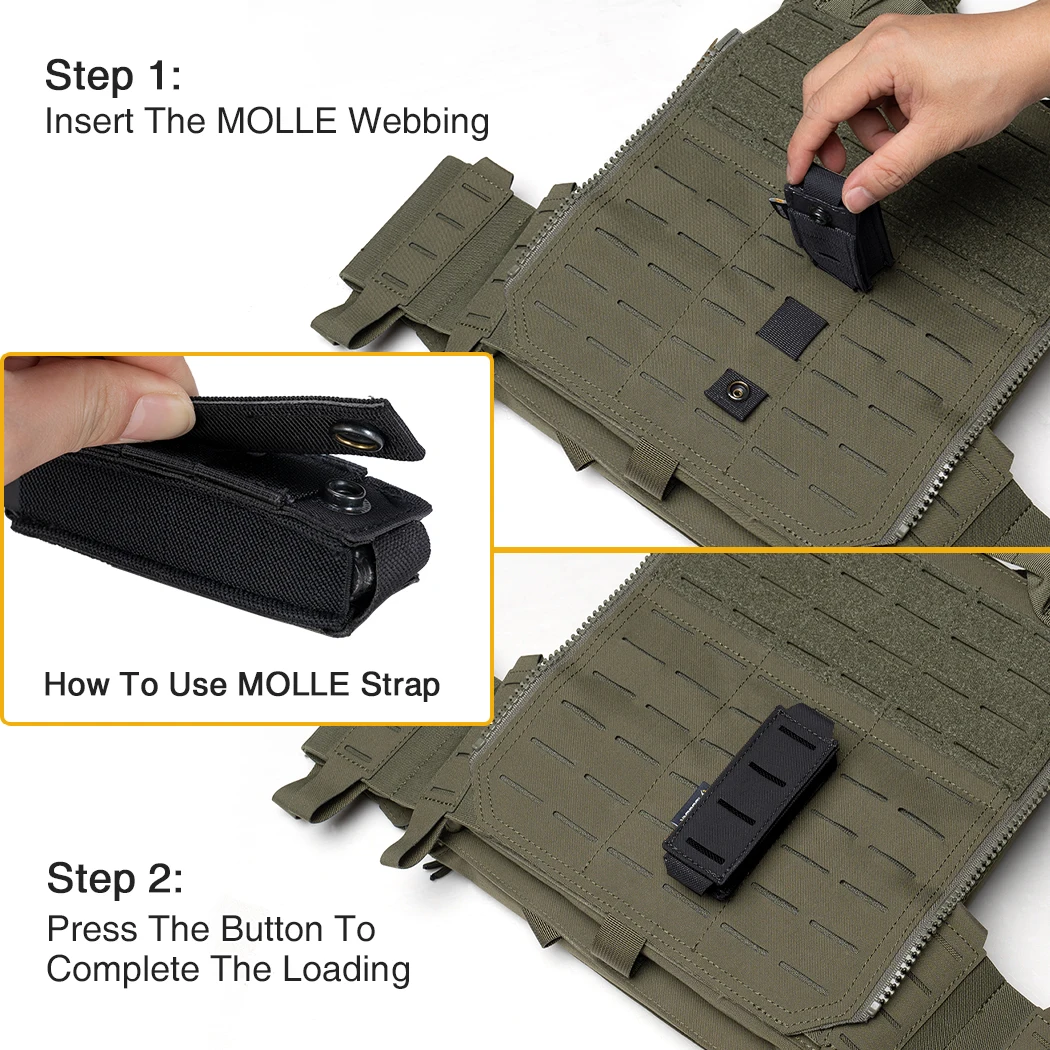 Step 1:
Insert The MOLLE Webbing

How To Use MOLLE Strap

Step 2:
Press The Button To Complete The Loading