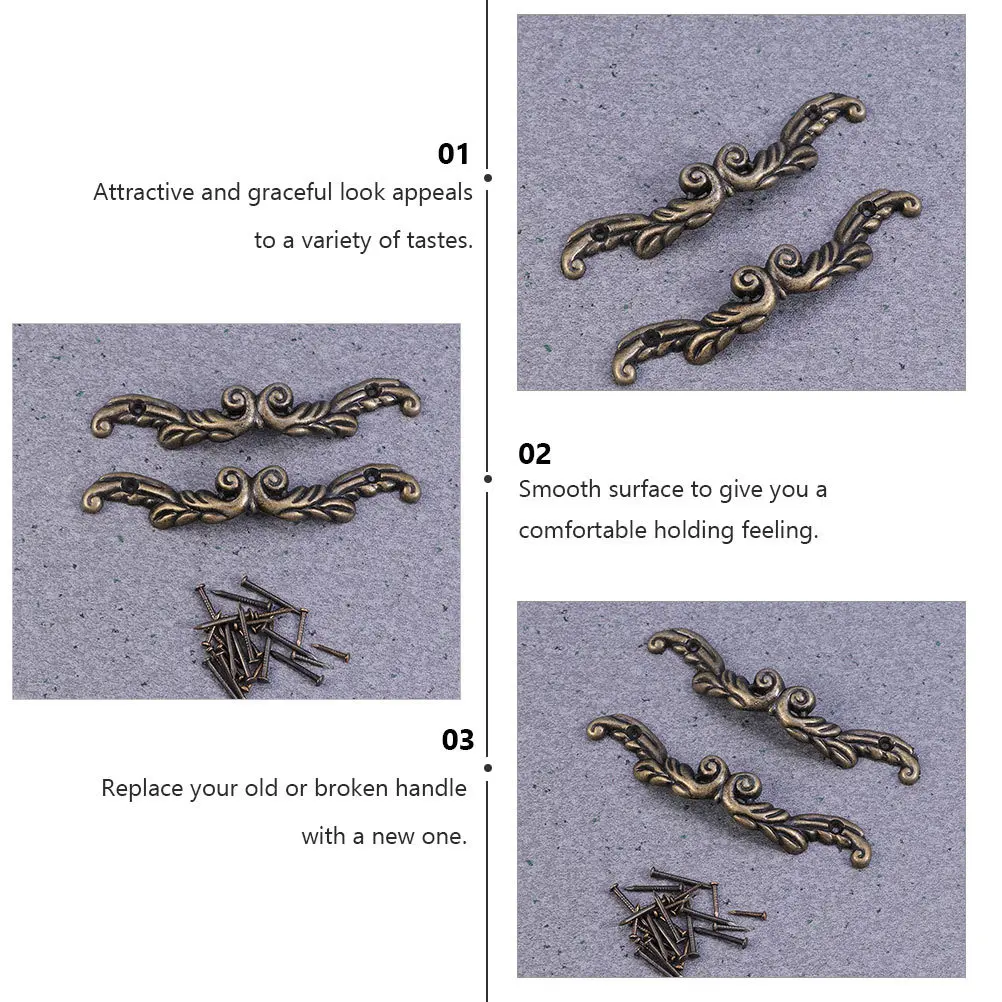 01
Attractive and graceful look appeals to a variety of tastes.

02
Smooth surface to give you a comfortable holding feeling.

03
Replace your old or broken handle with a new one.