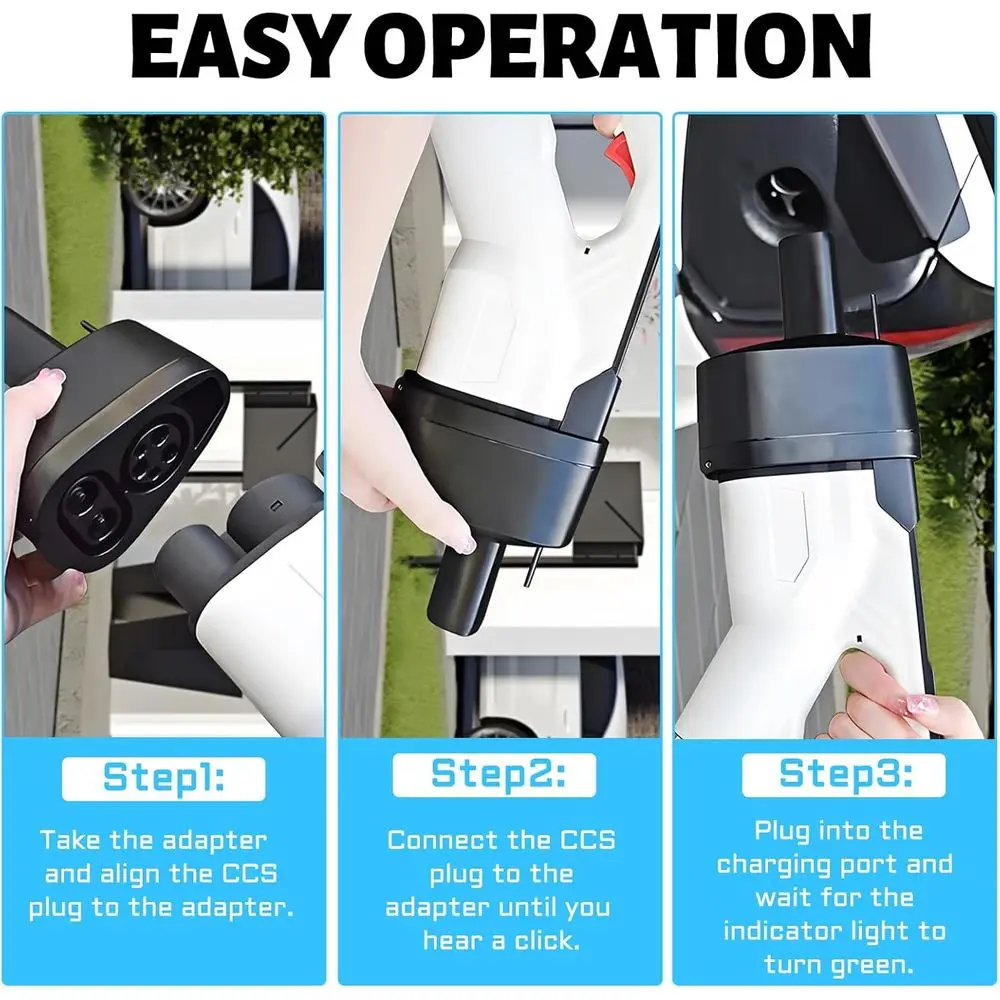 EASY OPERATION

Step1:

Take the adapter and align the CCS plug to the adapter.

Step2:

Connect the CCS plug to the adapter until you hear a click.

Step3:

Plug into the charging port and wait for the indicator light to turn green.