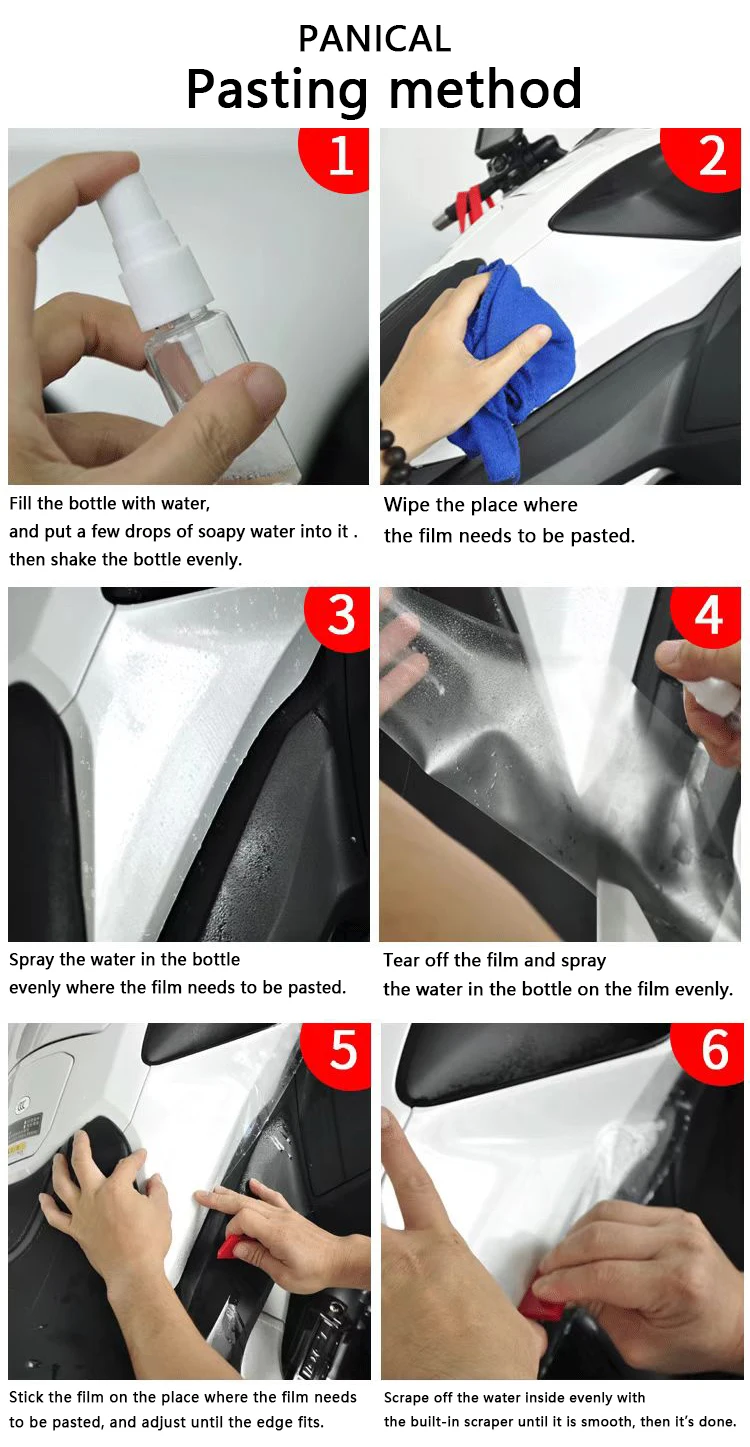 PANICAL
Pasting method

1

Fill the bottle with water, and put a few drops of soapy water into it . then shake the bottle evenly.

2

Wipe the place where the film needs to be pasted.

3

Spray the water in the bottle evenly where the film needs to be pasted.

4

Tear off the film and spray the water in the bottle on the film evenly.

5

Stick the film on the place where the film needs to be pasted, and adjust until the edge fits.

6

Scrape off the water inside evenly with the built-in scraper until it is smooth, then it's done.